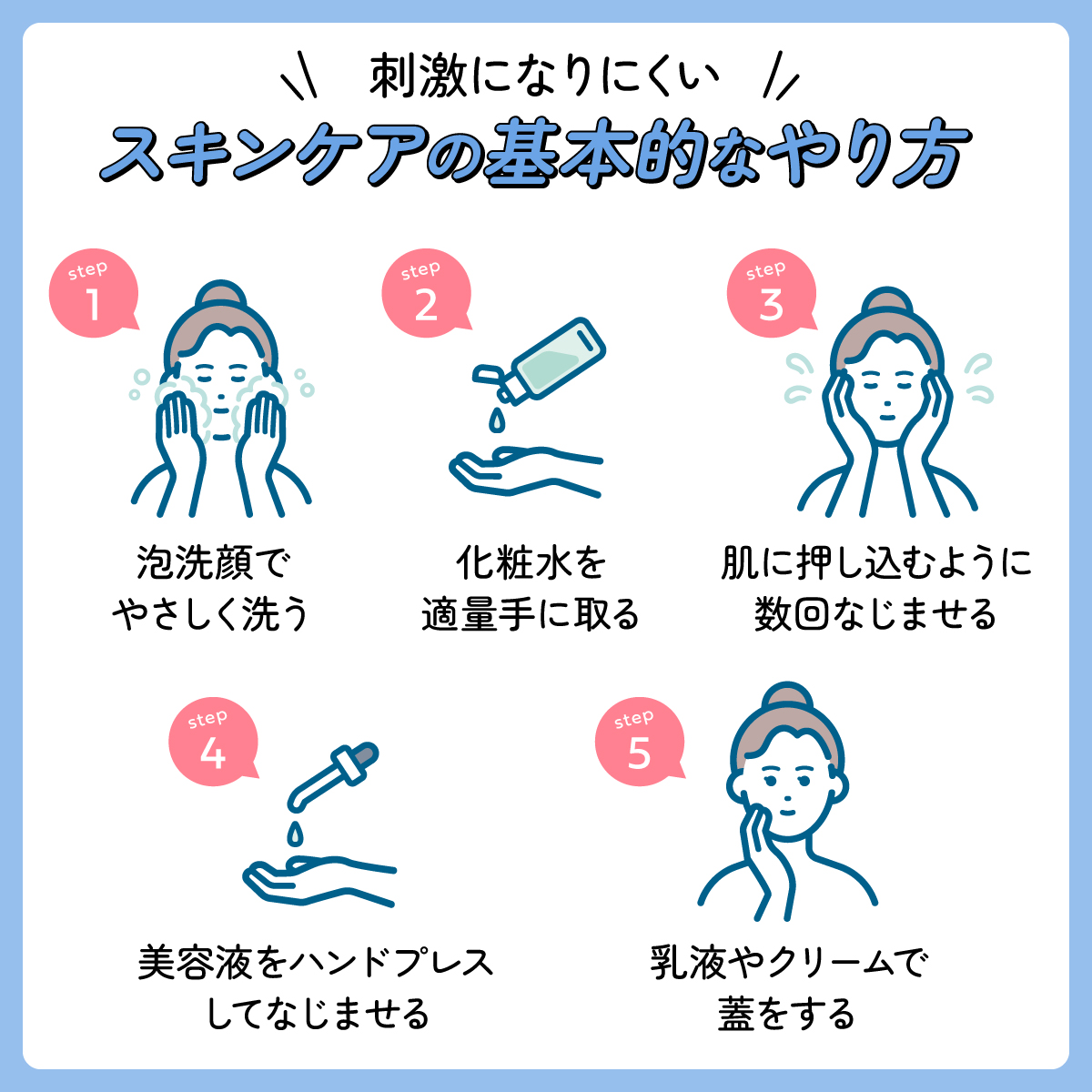 刺激になりにくい
スキンケアの基本的なやり方

step 1
泡洗顔で
やさしく洗う

step 2
化粧水を
適量手に取る

step 3
肌に押し込むように
数回なじませる

step 4
美容液をハンドプレス
してなじませる

step 5
乳液やクリームで
蓋をする