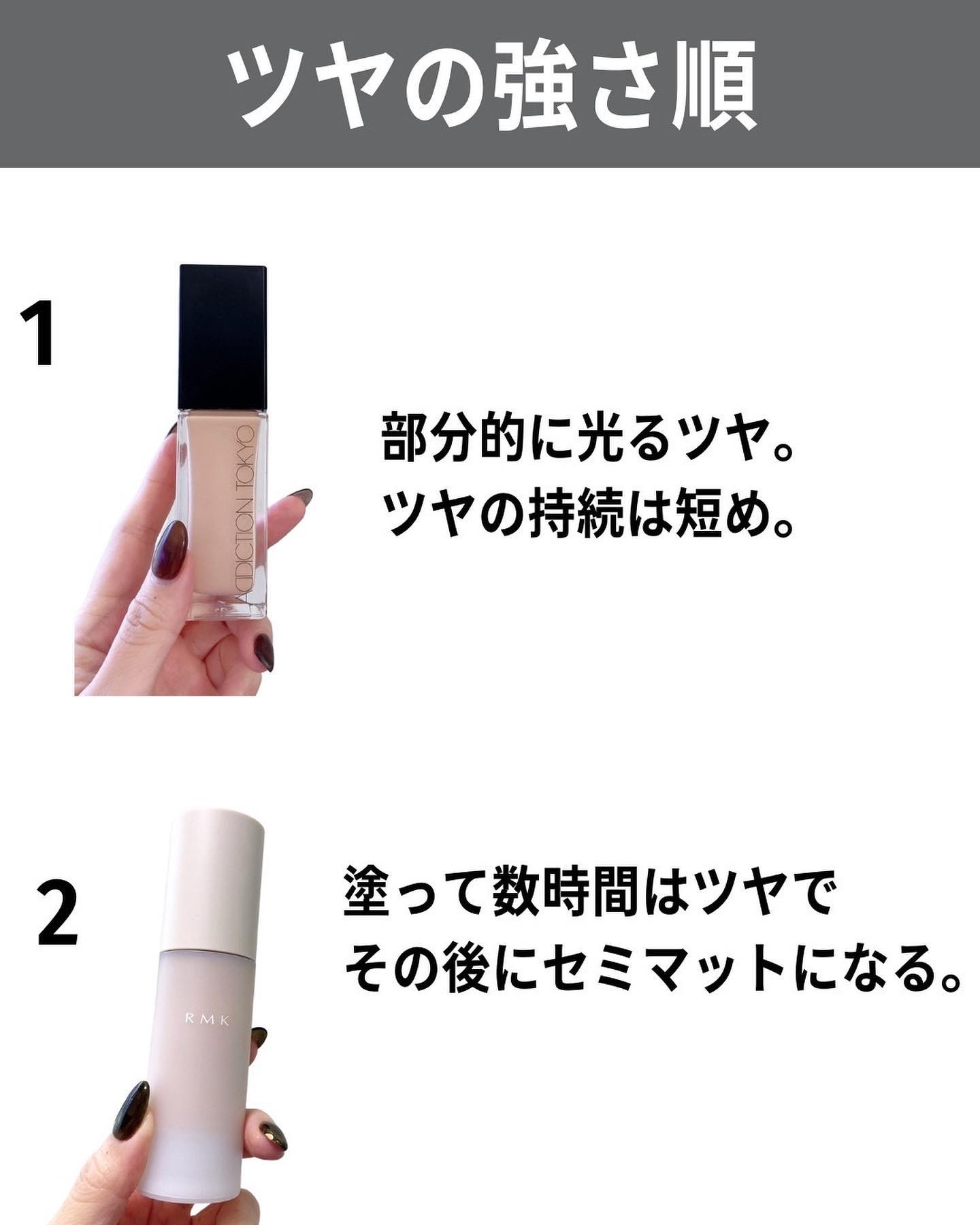 ツヤの強さ順

1

ADDICTION TOKYO

部分的に光るツヤ。
ツヤの持続は短め。

2

RMK

塗って数時間はツヤで
その後にセミマットになる。