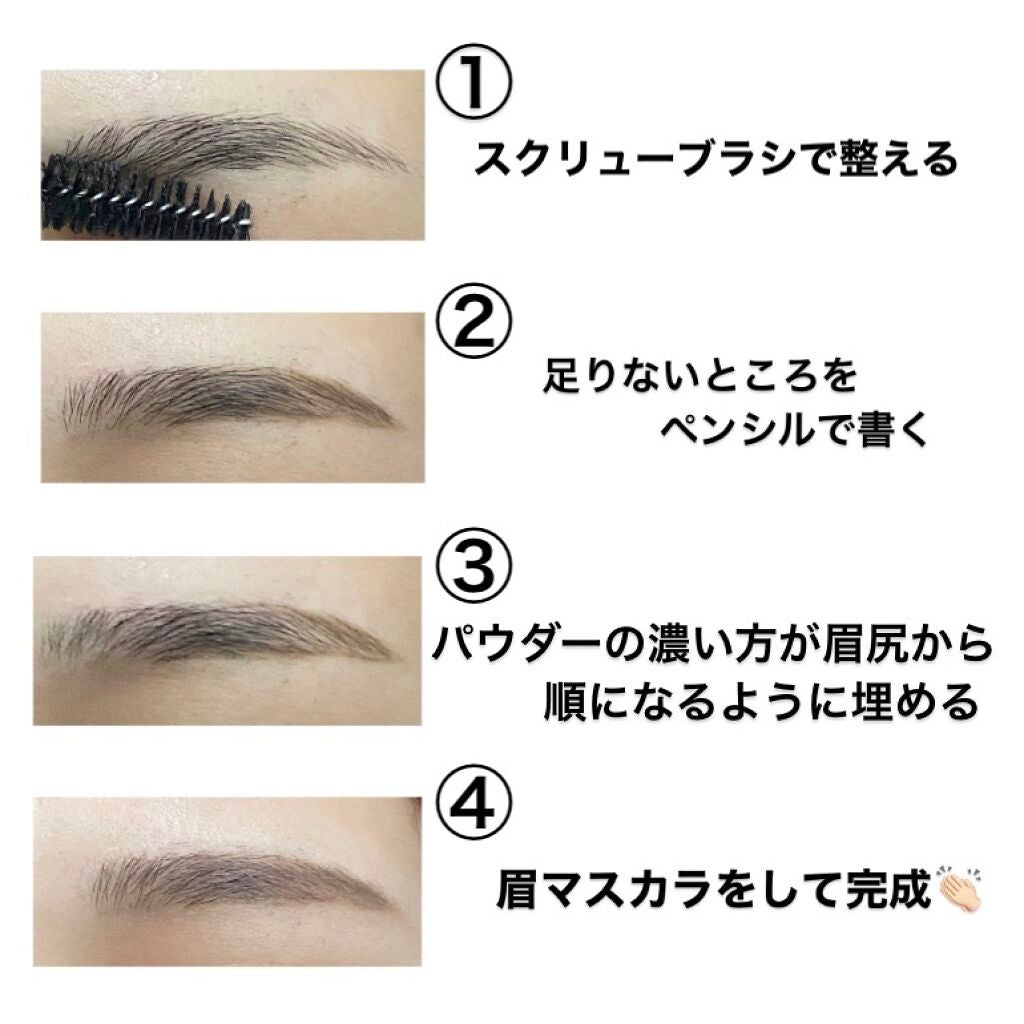 ①
スクリューブラシで整える

②
足りないところを
ペンシルで書く

③
パウダーの濃い方が眉尻から
順になるように埋める

④
眉マスカラをして完成👏