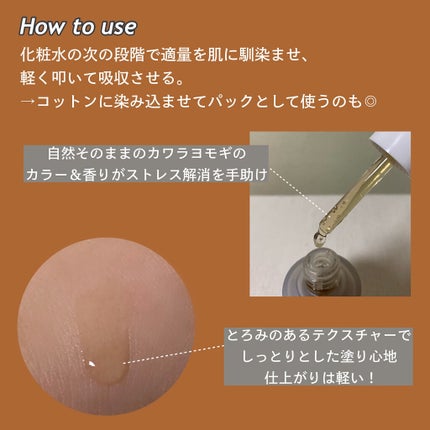 How to use
化粧水の次の段階で適量を肌に馴染ませ、
軽く叩いて吸収させる。
→コットンに染み込ませてパックとして使うのも◎

自然そのままのカワラヨモギの
カラー＆香りがストレス解消を手助け

とろみのあるテクスチャーで
しっとりとした塗り心地
仕上がりは軽い！