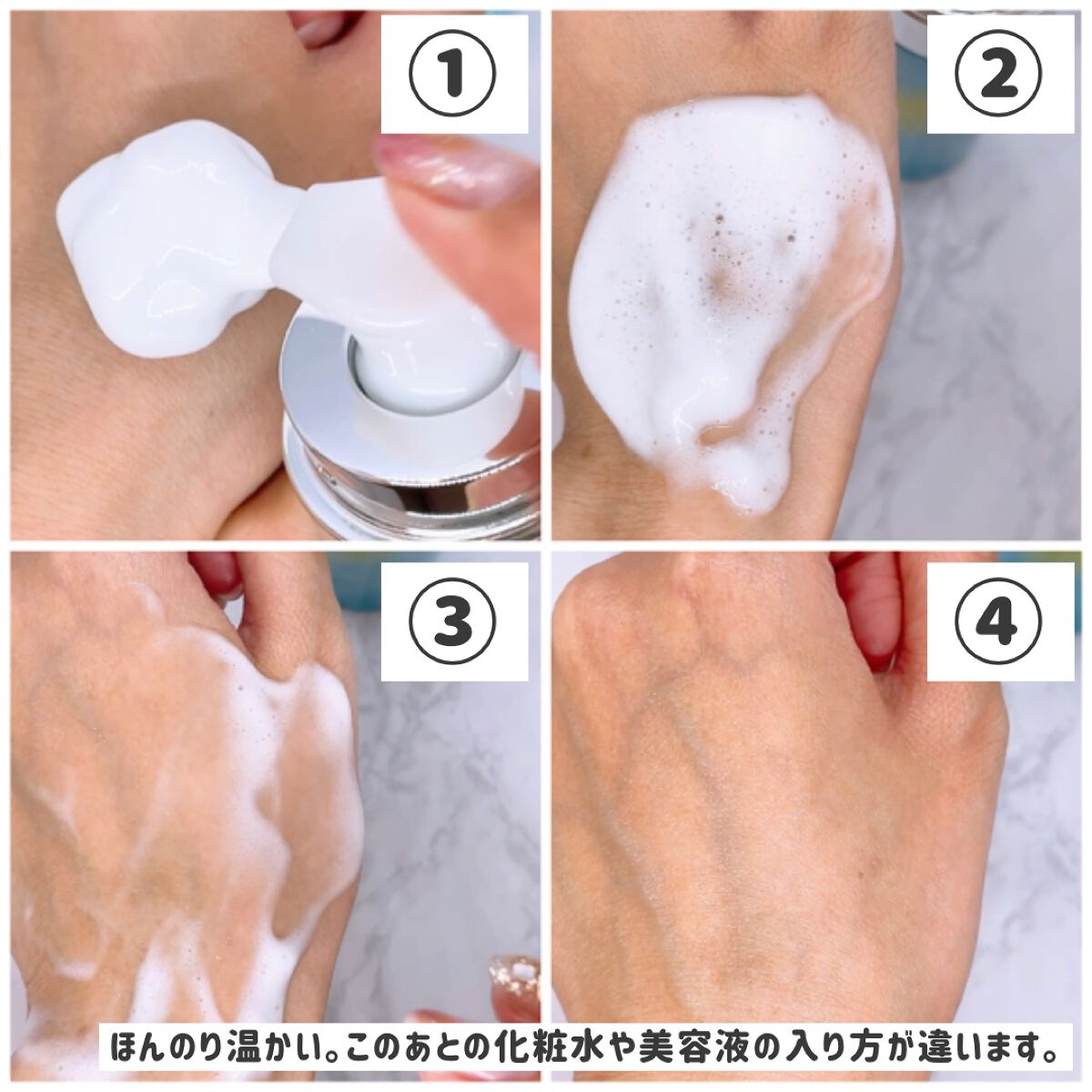 ①

②

③

④

ほんのり温かい。このあとの化粧水や美容液の入り方が違います。