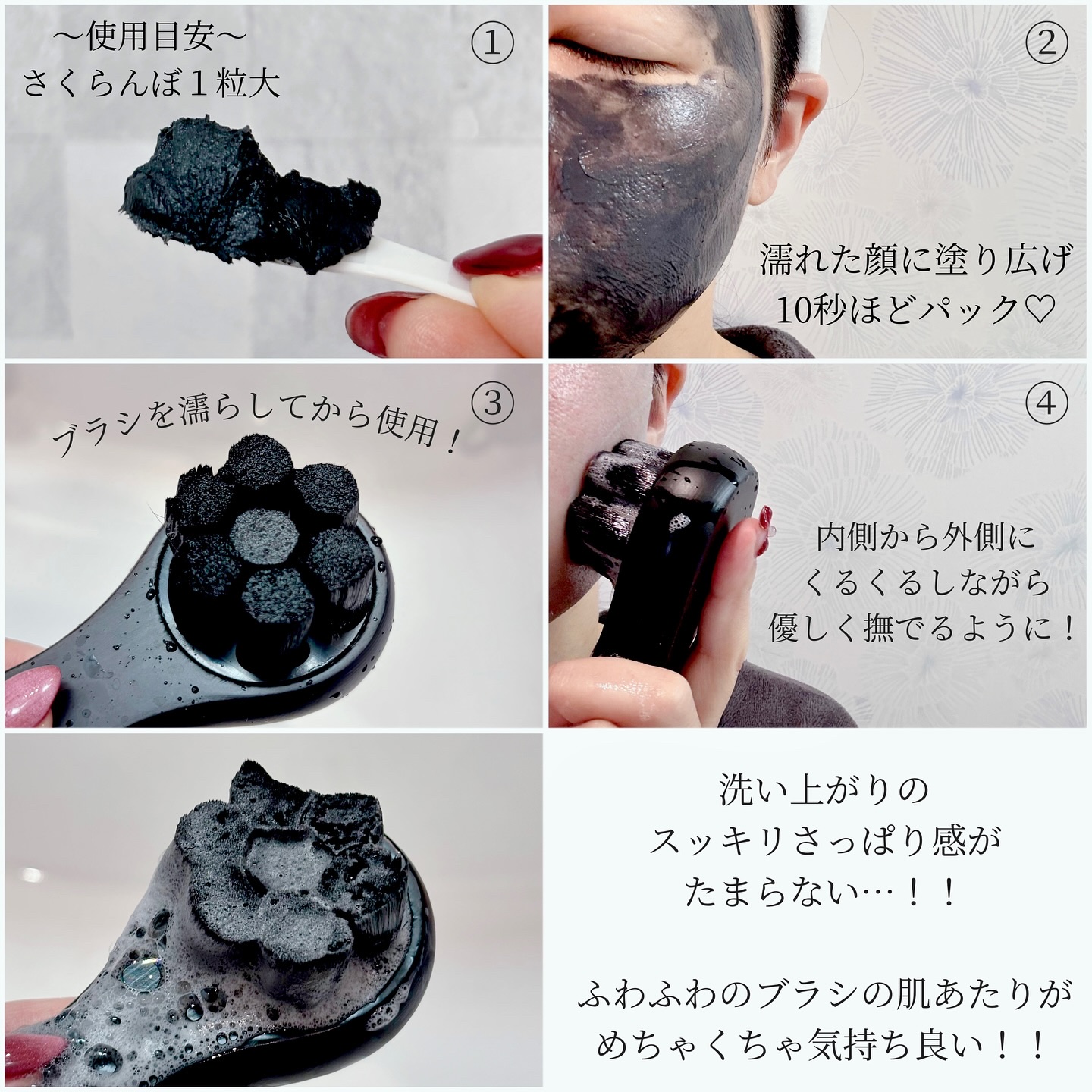 〜使用目安〜
さくらんぼ１粒大

①

②

濡れた顔に塗り広げ
10秒ほどパック♡

ブラシを濡らしてから使用！

③

④

内側から外側に
くるくるしながら
優しく撫でるように！

洗い上がりの
スッキリさっぱり感が
たまらない…！！

ふわふわのブラシの肌あたりが
めちゃくちゃ気持ち良い！！