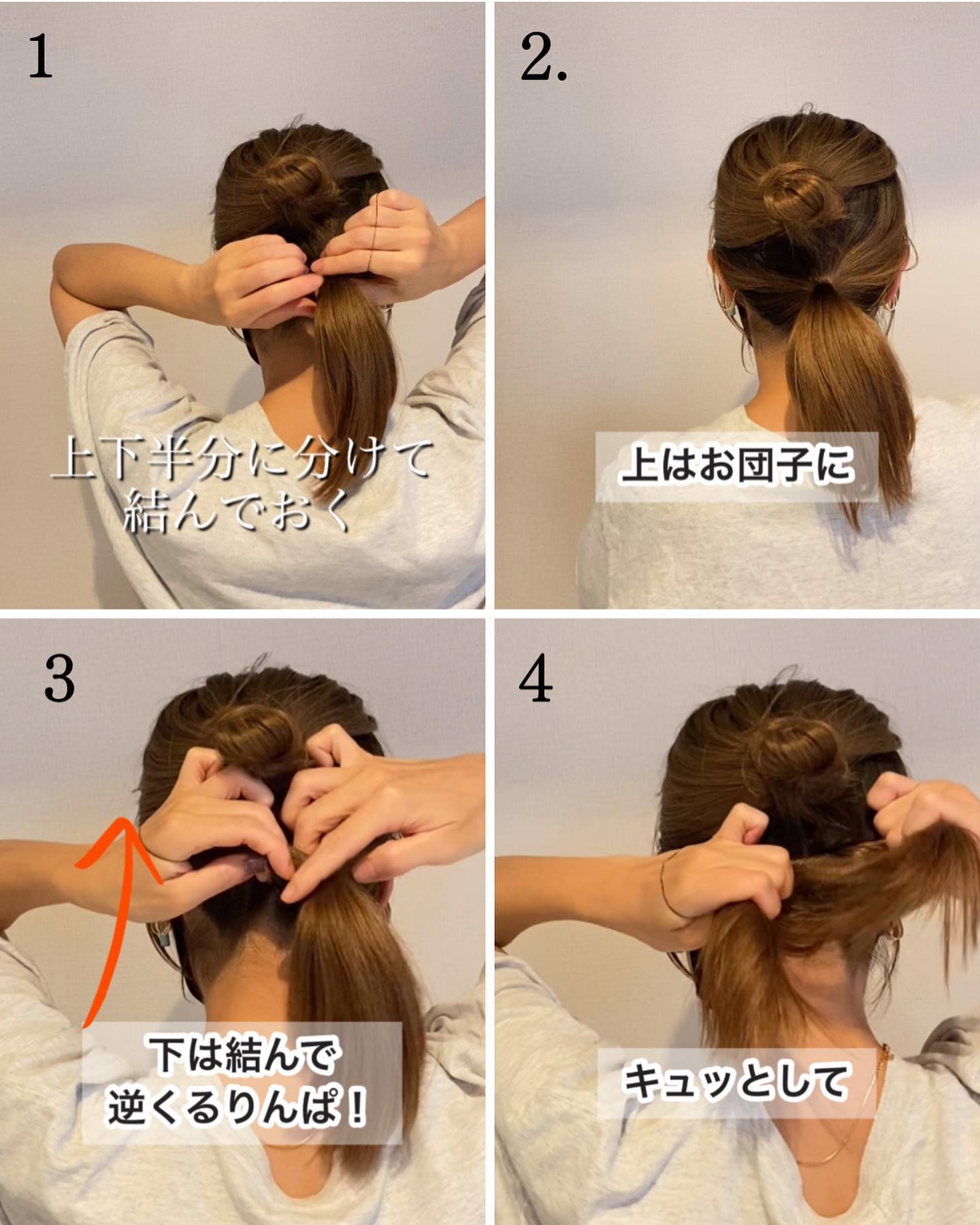 1

上下半分に分けて
結んでおく

2.

上はお団子に

3

下は結んで
逆くるりんぱ！

4

キュッとして