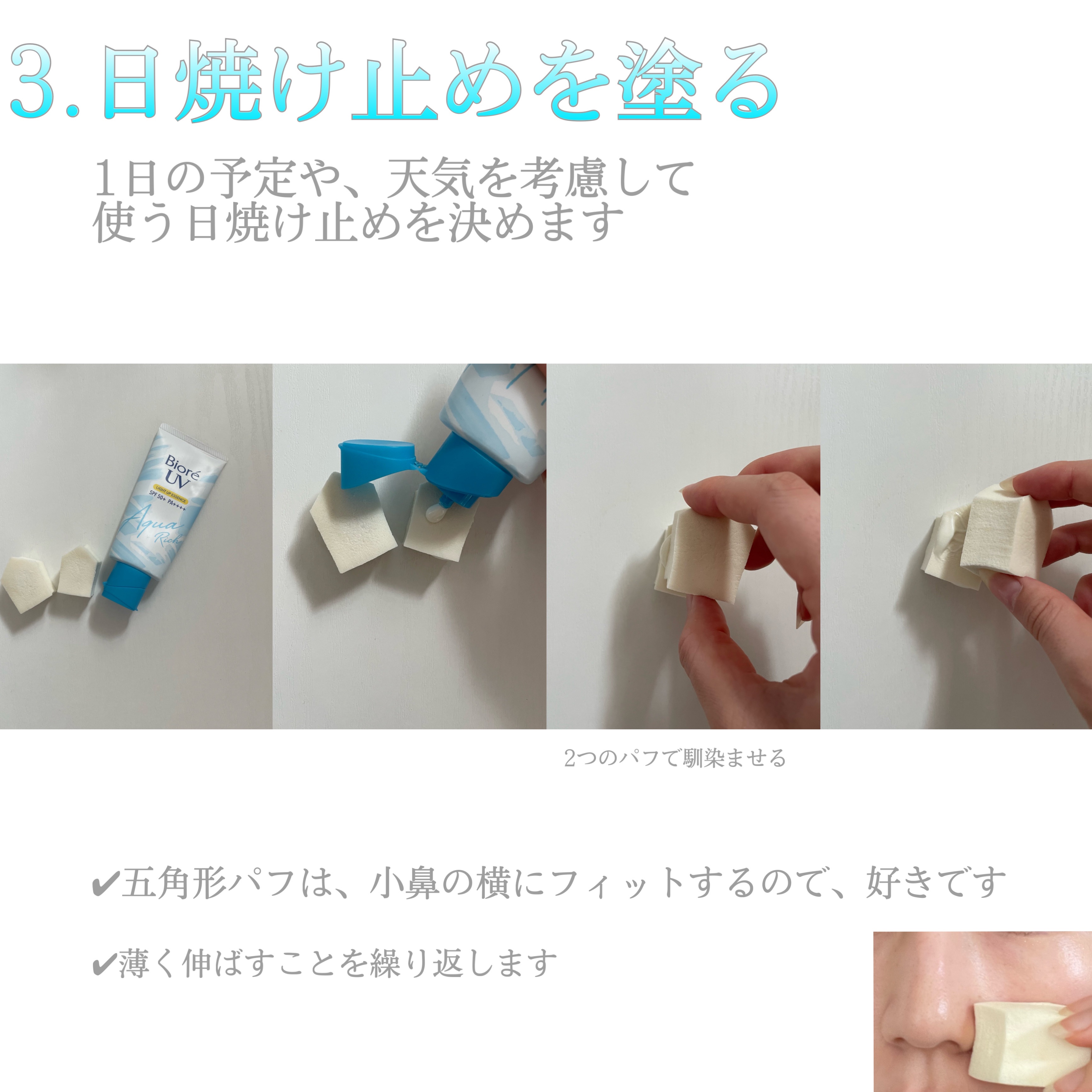 3.日焼け止めを塗る

1日の予定や、天気を考慮して
使う日焼け止めを決めます

Bioré UV
LIGHT UP ESSENCE
SPF 50+ PA++++
Aqua Rich

2つのパフで馴染ませる

✔五角形パフは、小鼻の横にフィットするので、好きです

✔薄く伸ばすことを繰り返します