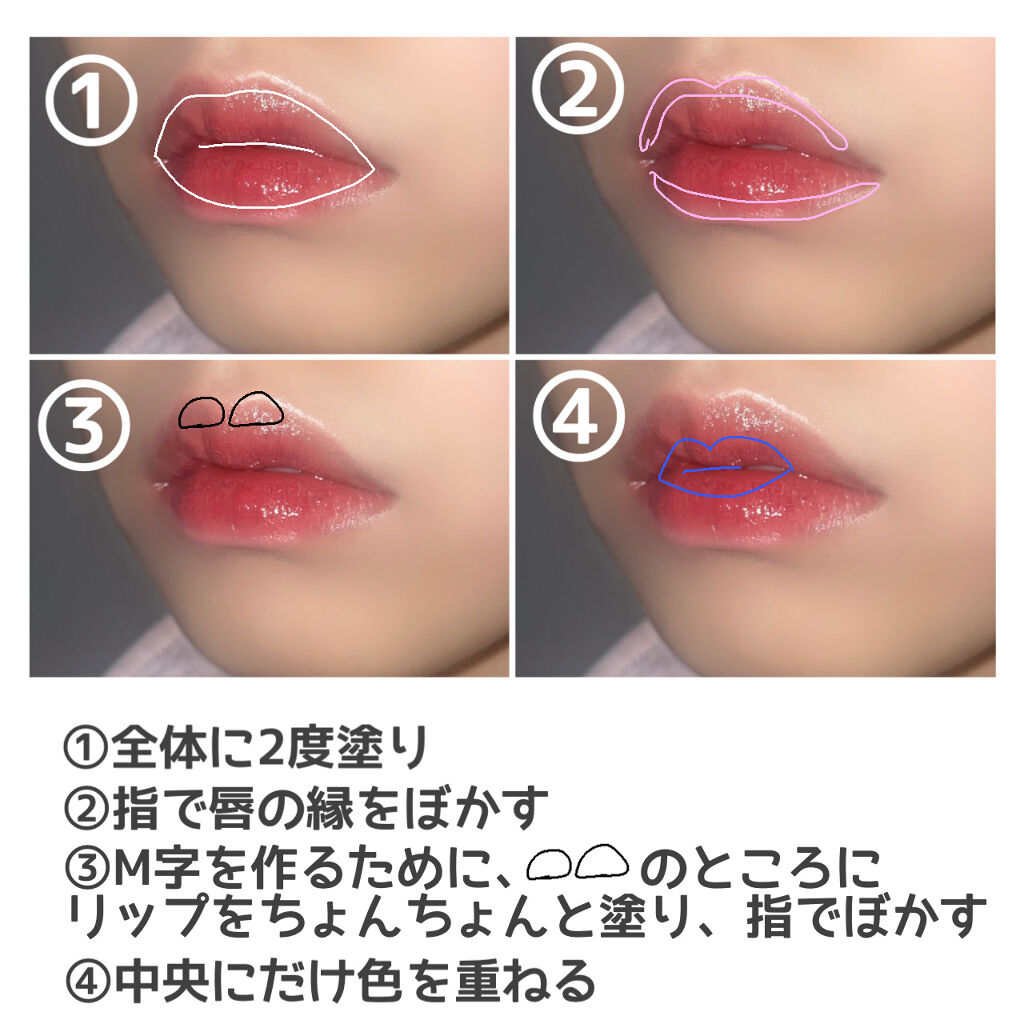 ①

②

③

④

①全体に2度塗り
②指で唇の縁をぼかす
③M字を作るために、のところにリップをちょんちょんと塗り、指でぼかす
④中央にだけ色を重ねる