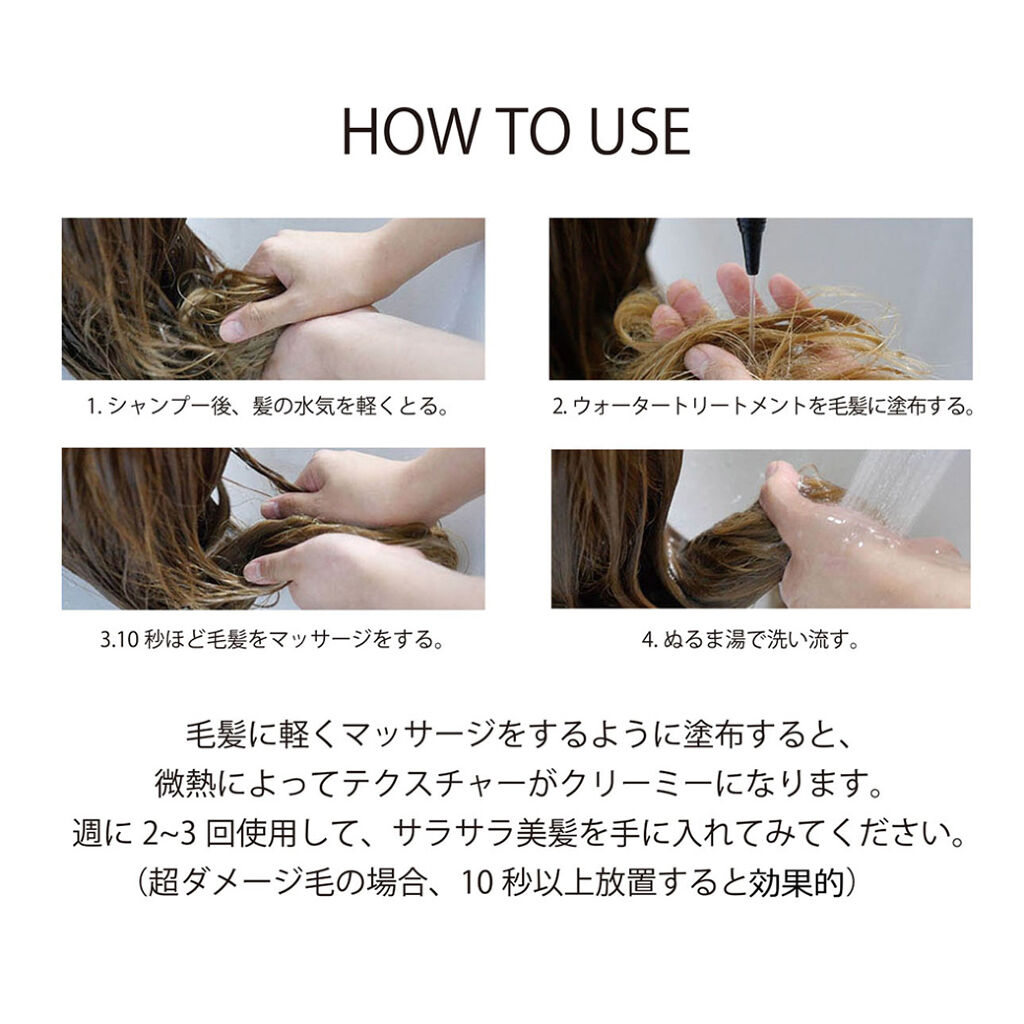 HOW TO USE

1. シャンプー後、髪の水気を軽くとる。

2. ウォータートリートメントを毛髪に塗布する。

3.10 秒ほど毛髪をマッサージをする。

4. ぬるま湯で洗い流す。

毛髪に軽くマッサージをするように塗布すると、
微熱によってテクスチャーがクリーミーになります。
週に 2~3 回使用して、サラサラ美髪を手に入れてみてください。
（超ダメージ毛の場合、10 秒以上放置すると効果的）