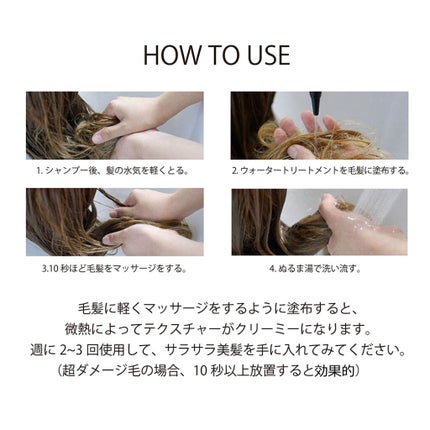 HOW TO USE

1. シャンプー後、髪の水気を軽くとる。

2. ウォータートリートメントを毛髪に塗布する。

3.10 秒ほど毛髪をマッサージをする。

4. ぬるま湯で洗い流す。

毛髪に軽くマッサージをするように塗布すると、
微熱によってテクスチャーがクリーミーになります。
週に 2~3 回使用して、サラサラ美髪を手に入れてみてください。
（超ダメージ毛の場合、10 秒以上放置すると効果的）