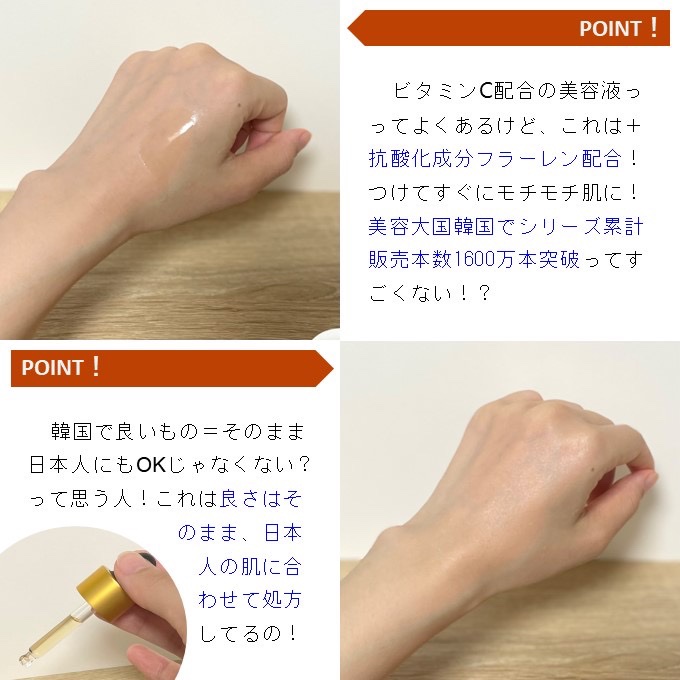 POINT！

ビタミンC配合の美容液ってよくあるけど、これは＋抗酸化成分フラーレン配合！つけてすぐにモチモチ肌に！美容大国韓国でシリーズ累計販売本数1600万本突破ってすごくない！？

POINT！

韓国で良いもの＝そのまま日本人にもOKじゃなくない？って思う人！これは良さはそのまま、日本人の肌に合わせて処方してるの！