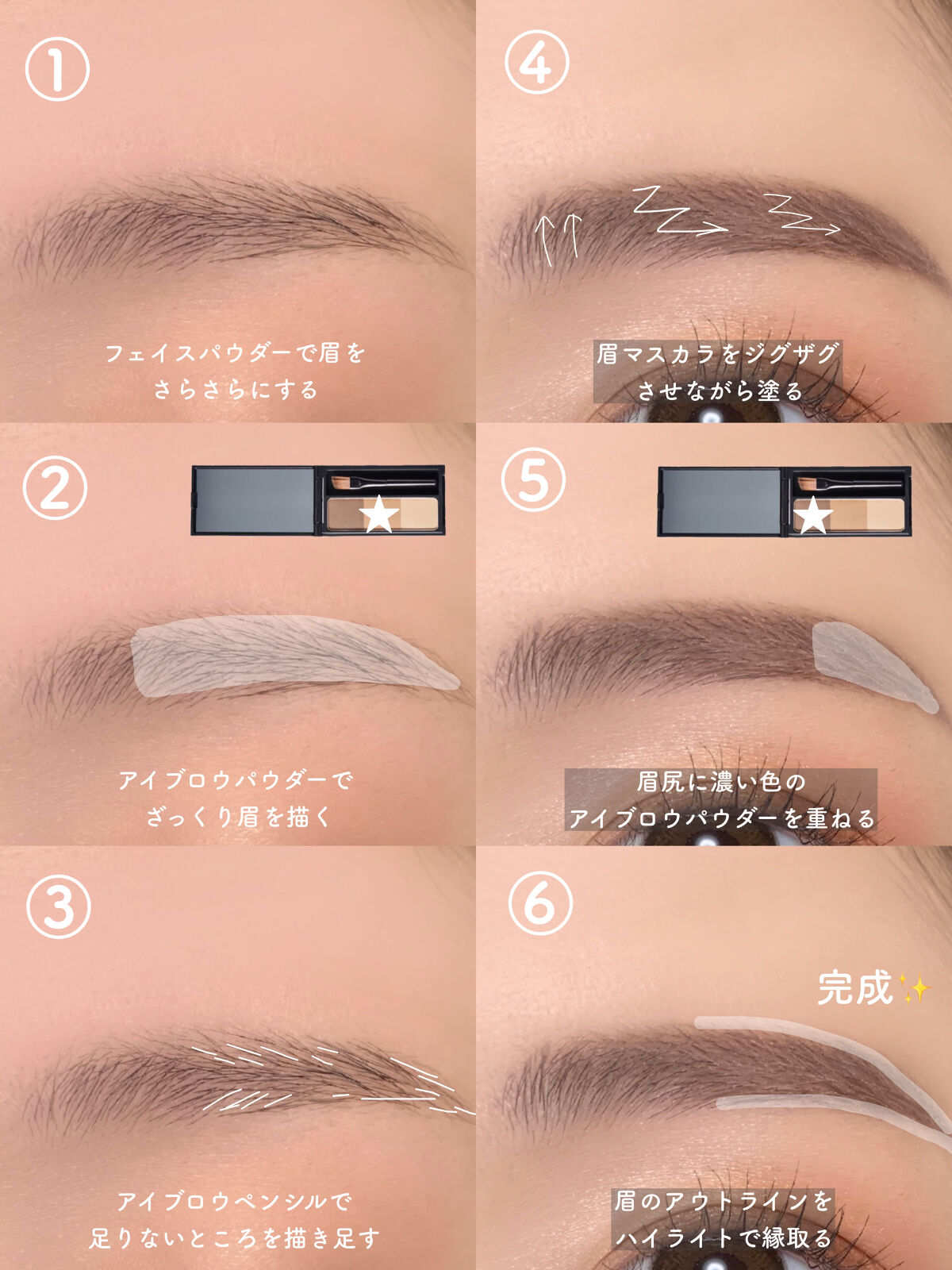 ①

フェイスパウダーで眉を
さらさらにする

②

★

アイブロウパウダーで
ざっくり眉を描く

③

アイブロウペンシルで
足りないところを描き足す

④

眉マスカラをジグザグ
させながら塗る

⑤

★

眉尻に濃い色の
アイブロウパウダーを重ねる

⑥

完成✨

眉のアウトラインを
ハイライトで縁取る