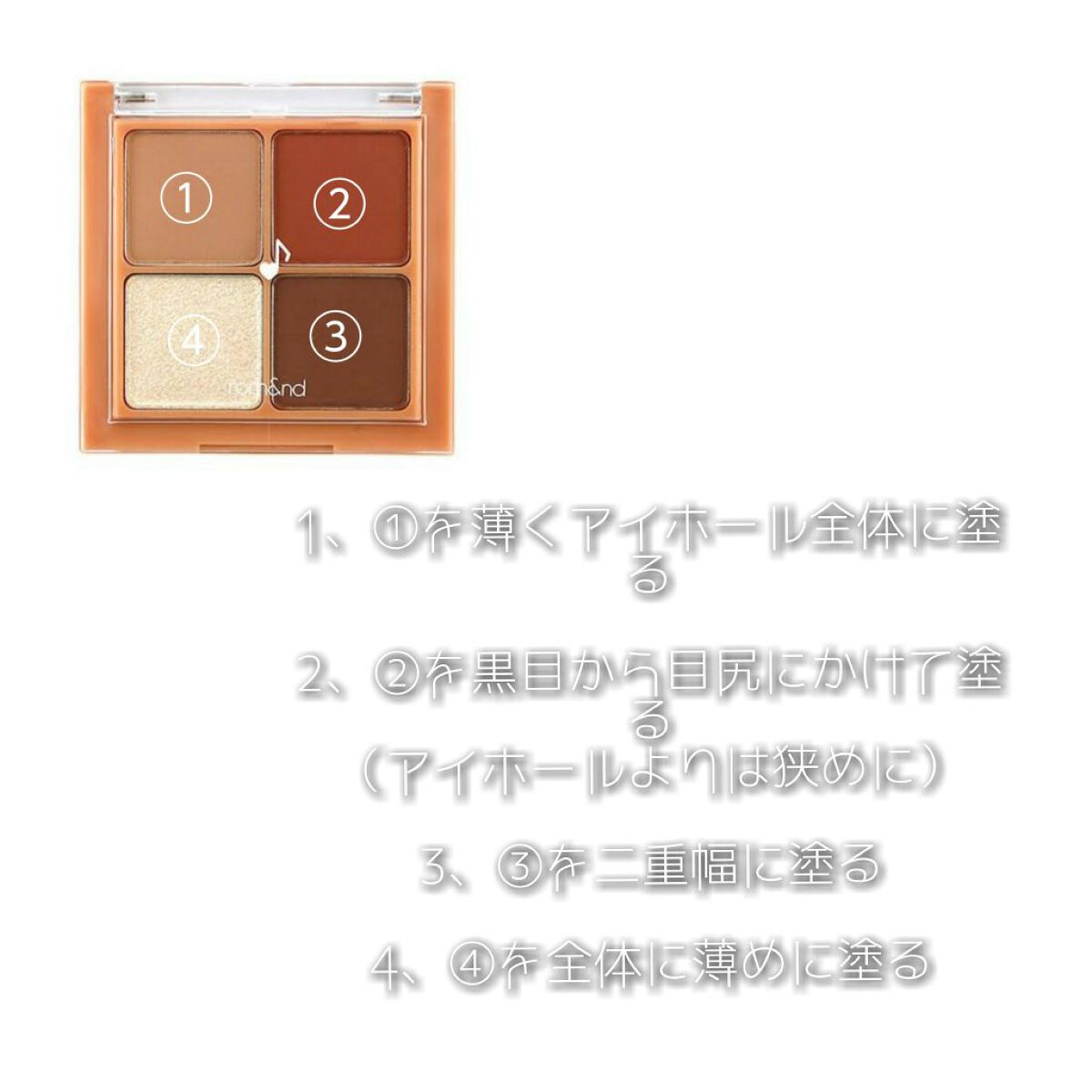 ①
②
④
③
rom&nd

1、①を薄くアイホール全体に塗る

2、②を黒目から目尻にかけて塗る
（アイホールよりは狭めに）

3、③を二重幅に塗る

4、④を全体に薄めに塗る