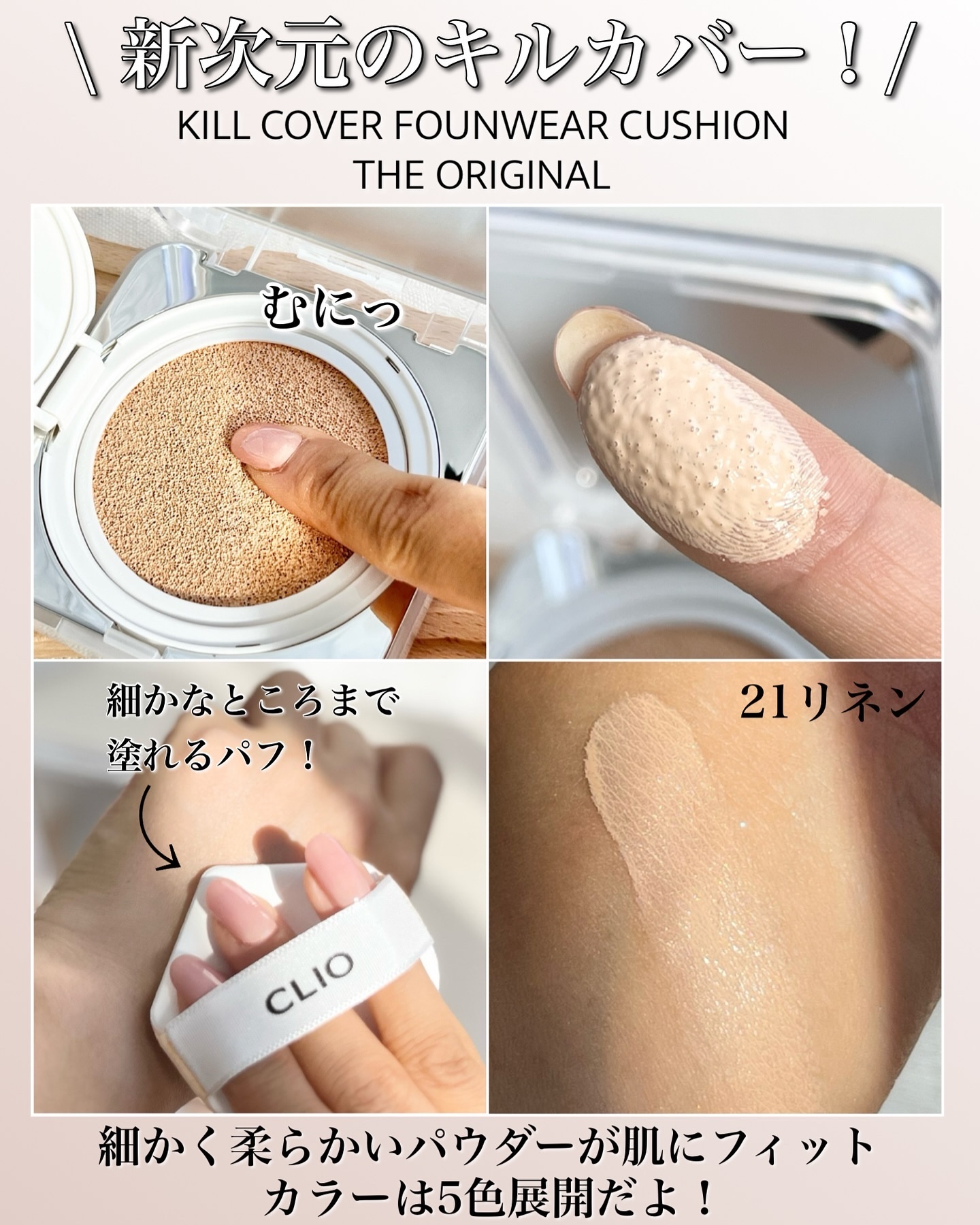 \ 新次元のキルカバー！/
KILL COVER FOUNWEAR CUSHION
THE ORIGINAL

むにっ

細かなところまで
塗れるパフ！

CLIO

21リネン

細かく柔らかいパウダーが肌にフィット
カラーは5色展開だよ！