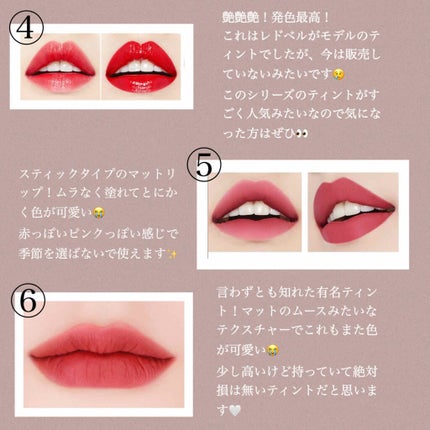 ④

艶艶艶！発色最高！
これはレドベルがモデルのティントでしたが、今は販売していないみたいです😢
このシリーズのティントがすごく人気みたいなので気になった方はぜひ👀

⑤

スティックタイプのマットリップ！ムラなく塗れてとにかく色が可愛い😭
赤っぽいピンクっぽい感じで季節を選ばないで使えます✨

⑥

言わずとも知れた有名ティント！マットのムースみたいなテクスチャーでこれもまた色が可愛い😭
少し高いけど持っていて絶対損は無いティントだと思います🤍