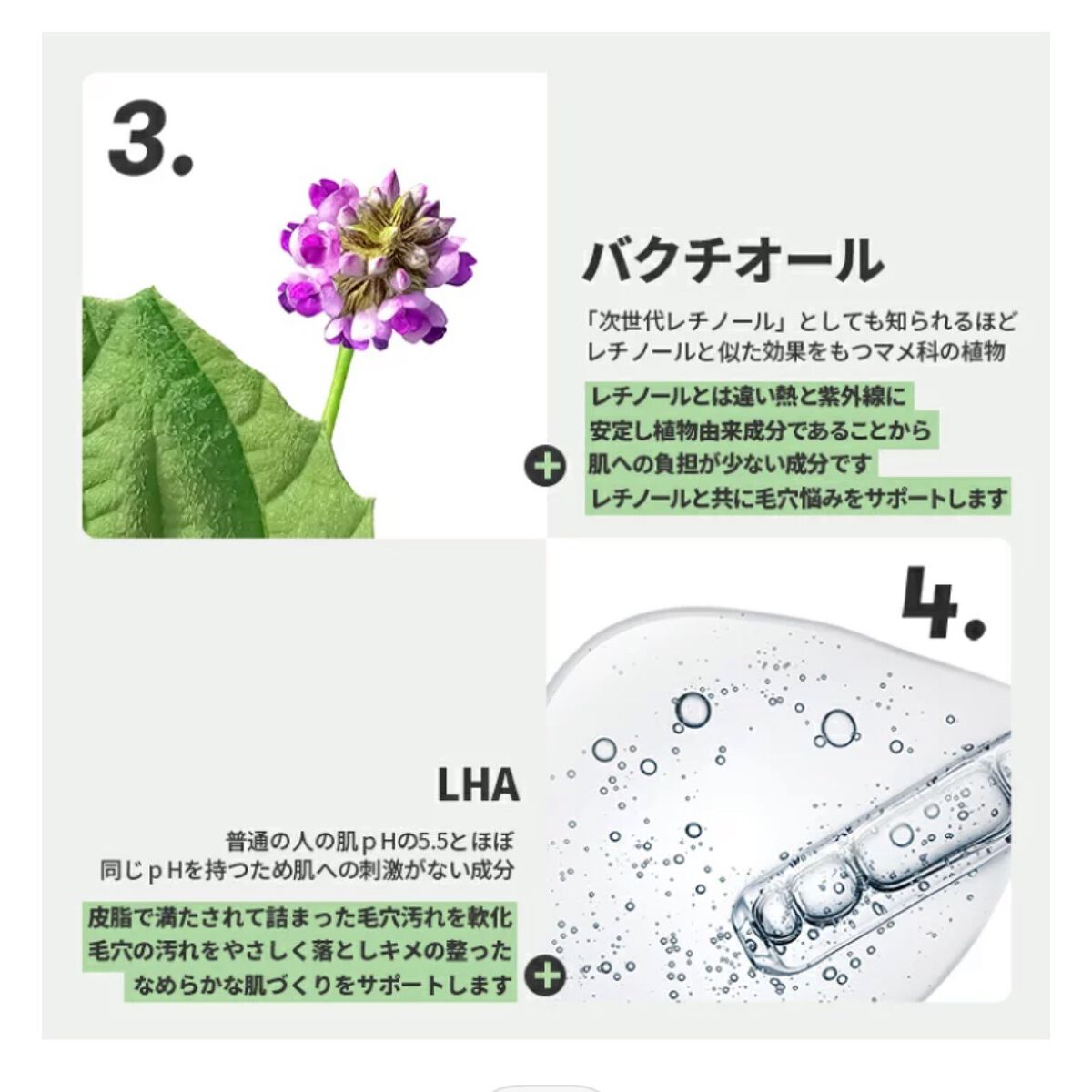 3.

バクチオール

「次世代レチノール」としても知られるほど
レチノールと似た効果をもつマメ科の植物

レチノールとは違い熱と紫外線に
安定し植物由来成分であることから
肌への負担が少ない成分です
レチノールと共に毛穴悩みをサポートします

4.

LHA

普通の人の肌pHの5.5とほぼ
同じpHを持つため肌への刺激がない成分

皮脂で満たされて詰まった毛穴汚れを軟化
毛穴の汚れをやさしく落としキメの整った
なめらかな肌づくりをサポートします