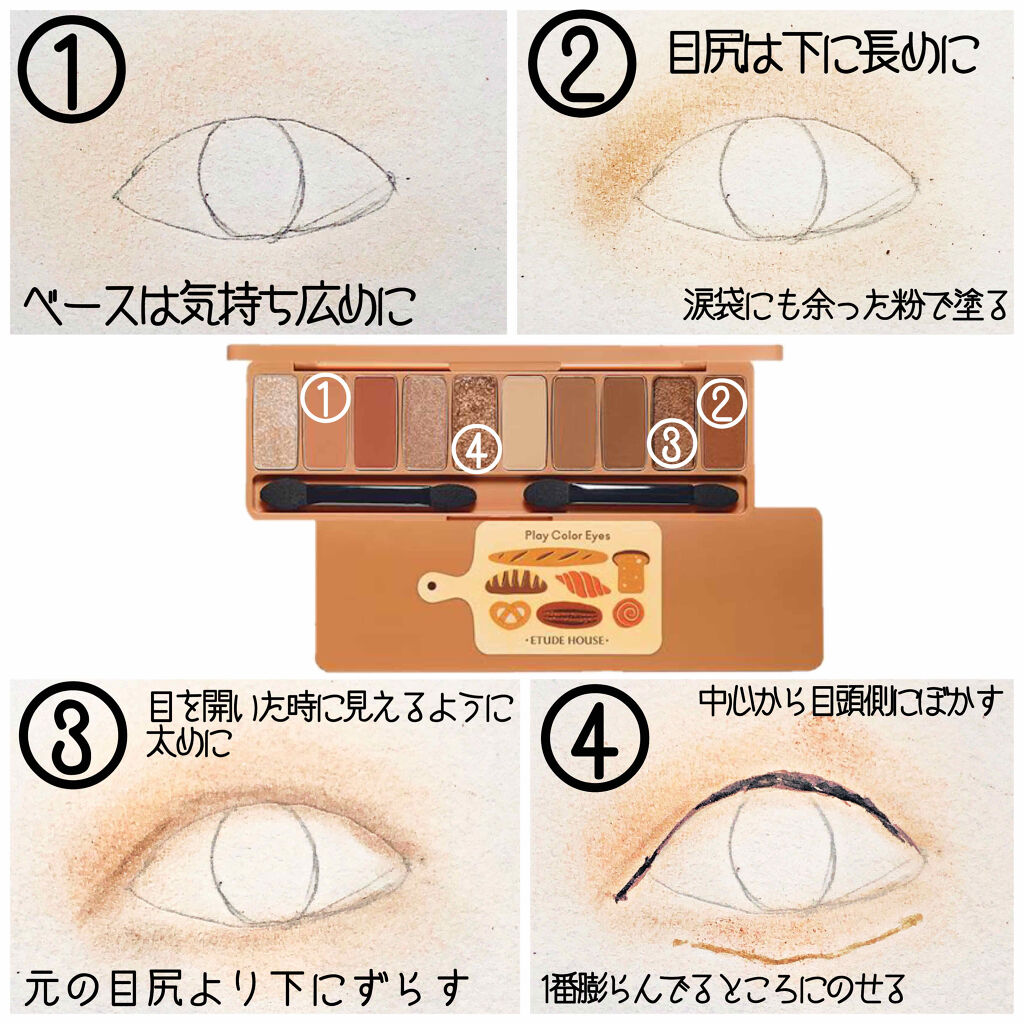 ①

ベースは気持ち広めに

② 目尻は下に長めに

涙袋にも余った粉で塗る

①

④

③

②

Play Color Eyes

ETUDE HOUSE

③ 目を開いた時に見えるように太めに

元の目尻より下にずらす

④ 中心から目頭側にぼかす

1番膨らんでるところにのせる