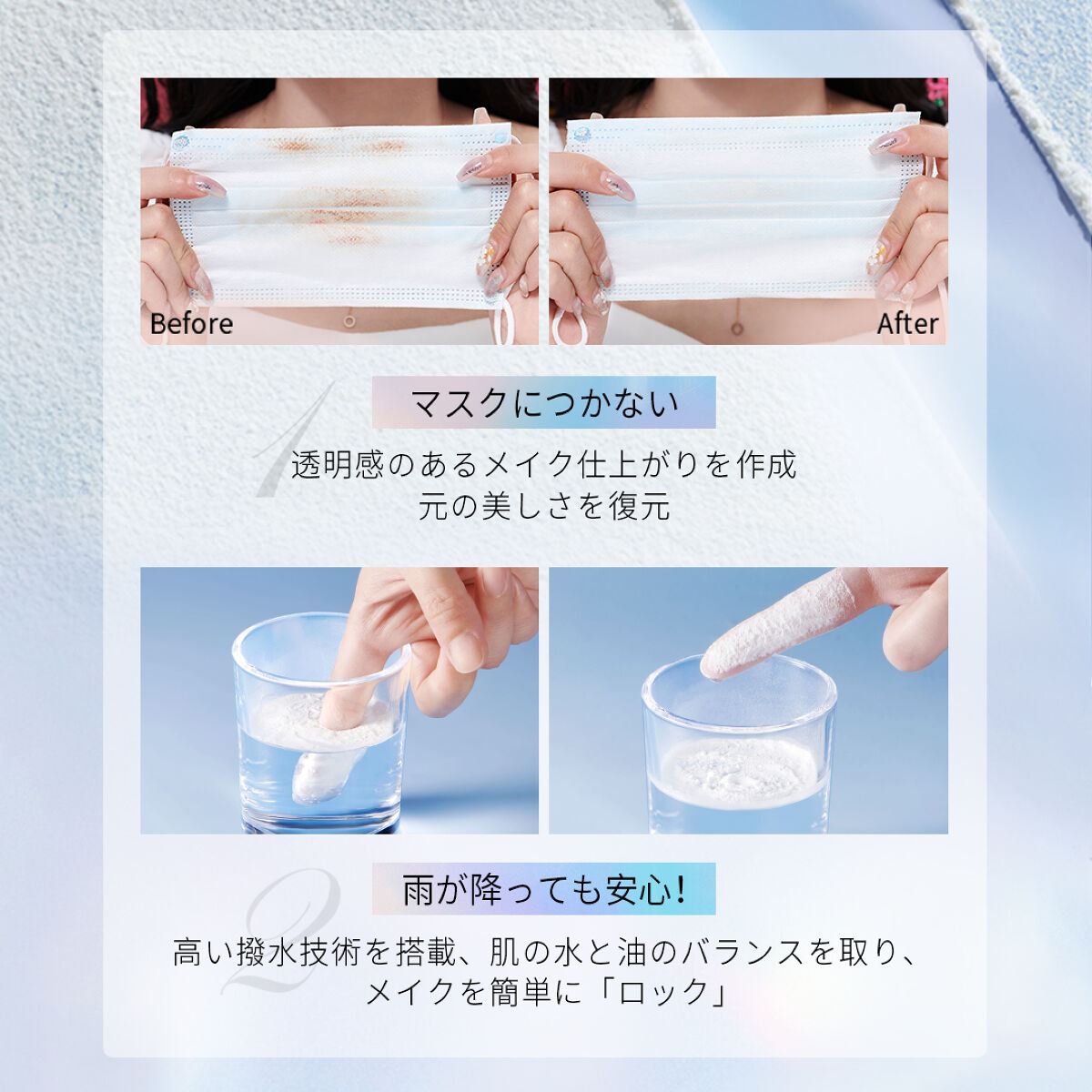 Before

After

1

マスクにつかない

透明感のあるメイク仕上がりを作成
元の美しさを復元

2

雨が降っても安心!

高い撥水技術を搭載、肌の水と油のバランスを取り、
メイクを簡単に「ロック」