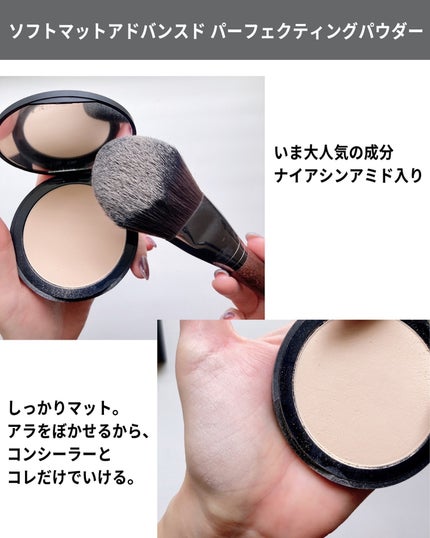 ソフトマットアドバンスド パーフェクティングパウダー

いま大人気の成分
ナイアシンアミド入り

しっかりマット。
アラをぼかせるから、
コンシーラーと
コレだけでいける。