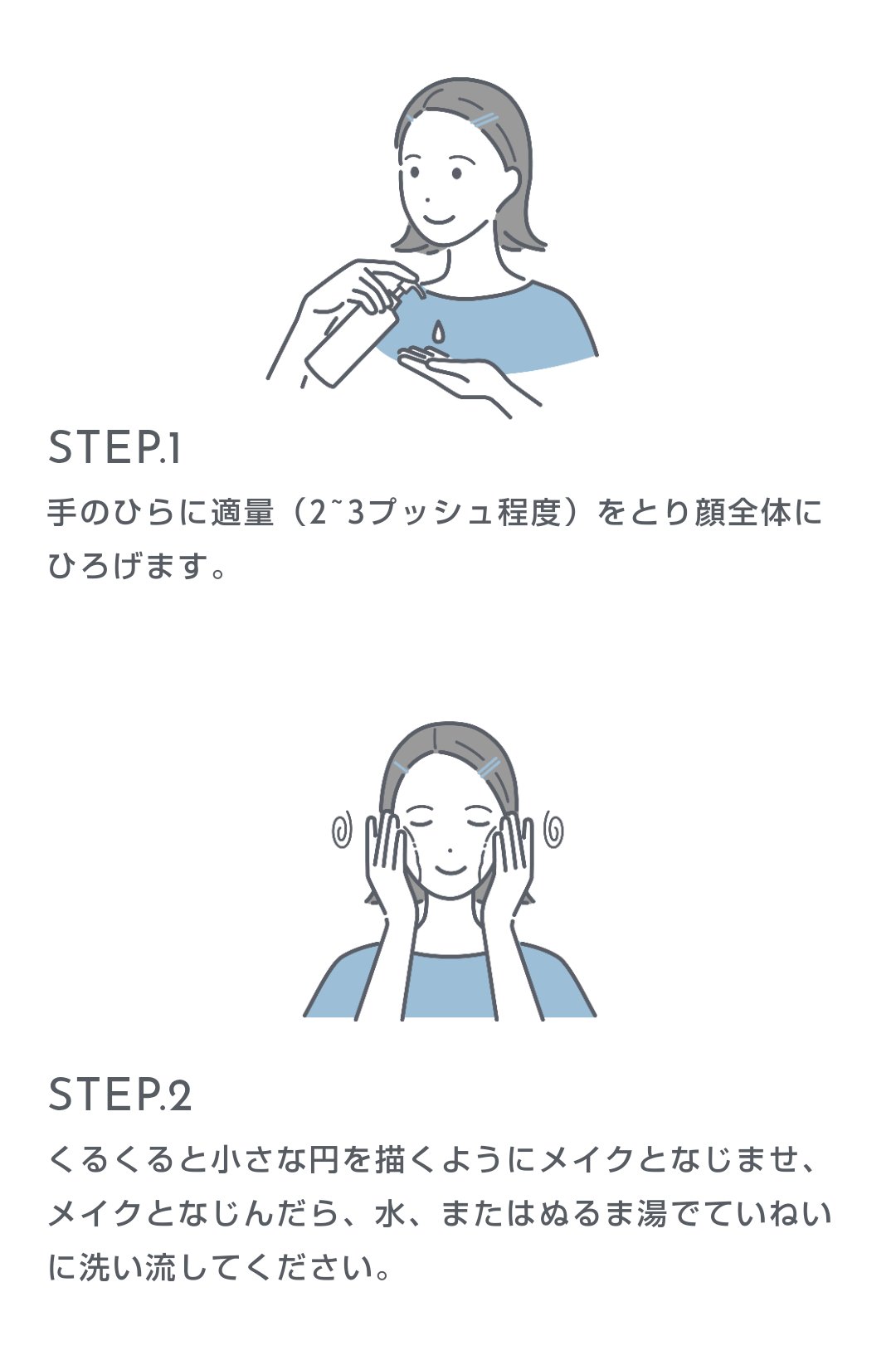 STEP.1

手のひらに適量（2~3プッシュ程度）をとり顔全体にひろげます。

STEP.2

くるくると小さな円を描くようにメイクとなじませ、メイクとなじんだら、水、またはぬるま湯でていねいに洗い流してください。