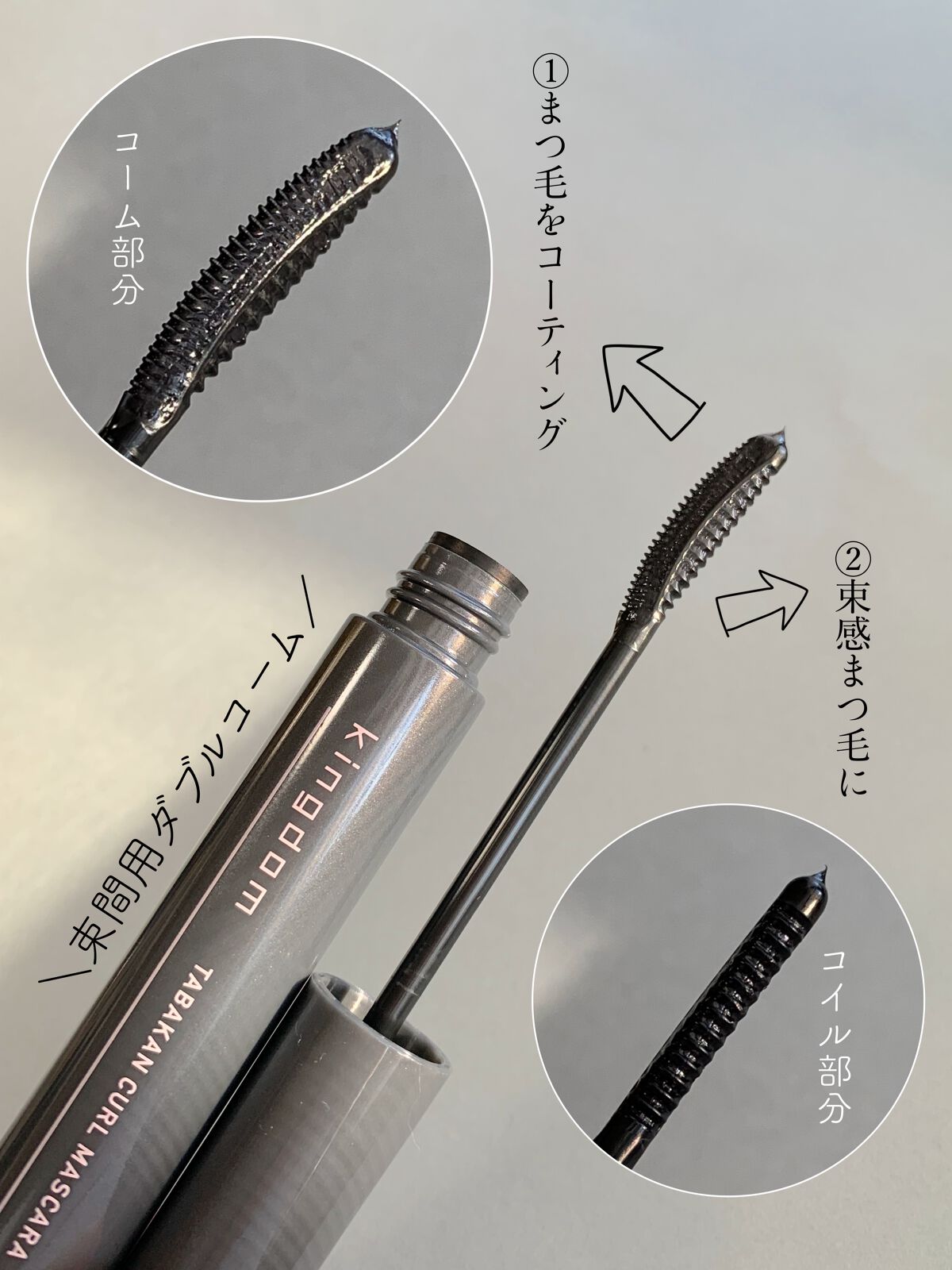 コーム部分

①まつ毛をコーティング

②束感まつ毛に

＼束間用ダブルコーム／

Kingdom

TABAKAN CURL MASCARA

コイル部分