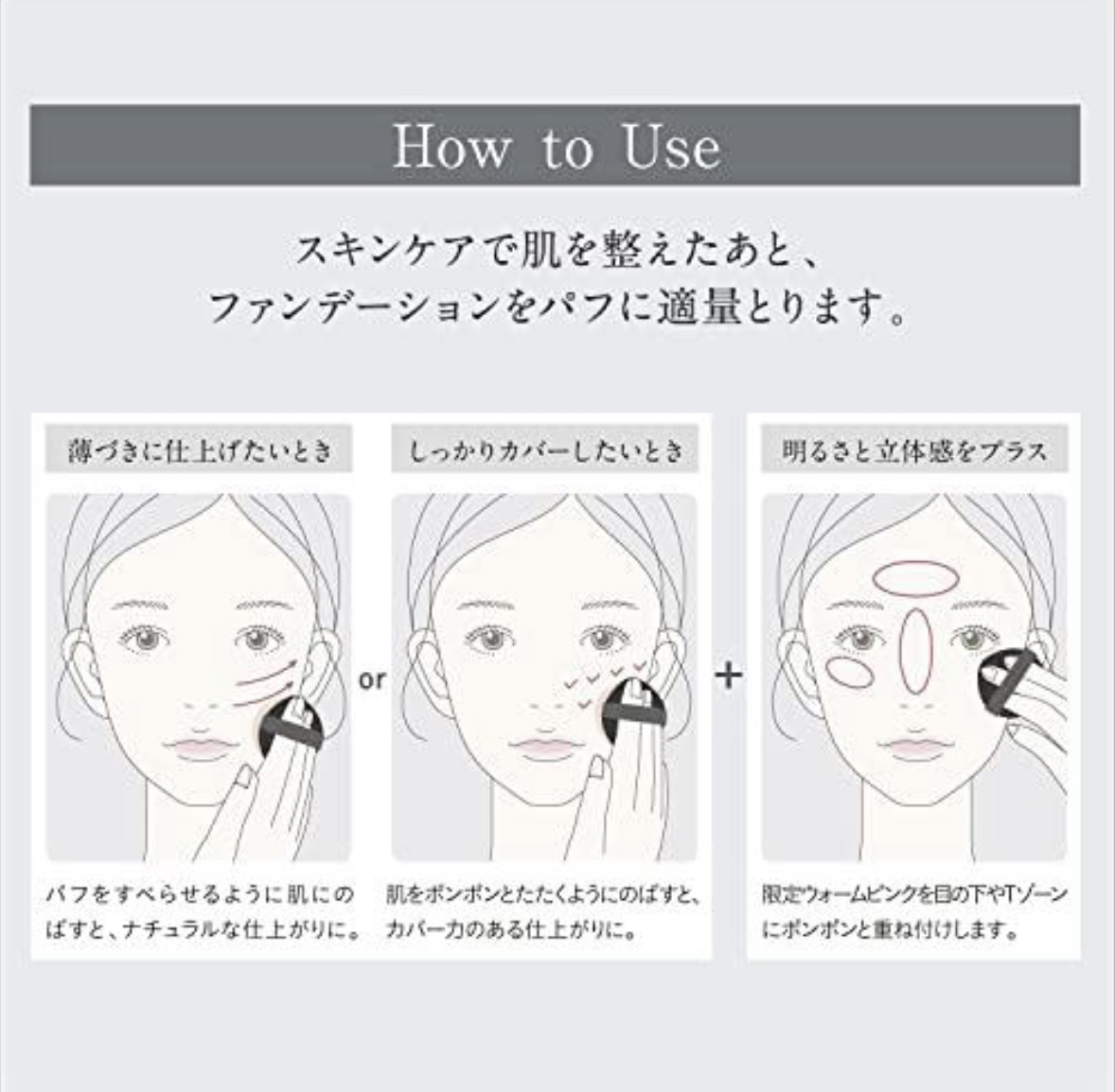 How to Use

スキンケアで肌を整えたあと、
ファンデーションをパフに適量とります。

薄づきに仕上げたいとき

パフをすべらせるように肌にのばすと、ナチュラルな仕上がりに。

or

しっかりカバーしたいとき

肌をポンポンとたたくようにのばすと、カバー力のある仕上がりに。

+

明るさと立体感をプラス

限定ウォームピンクを目の下やTゾーンにポンポンと重ね付けします。