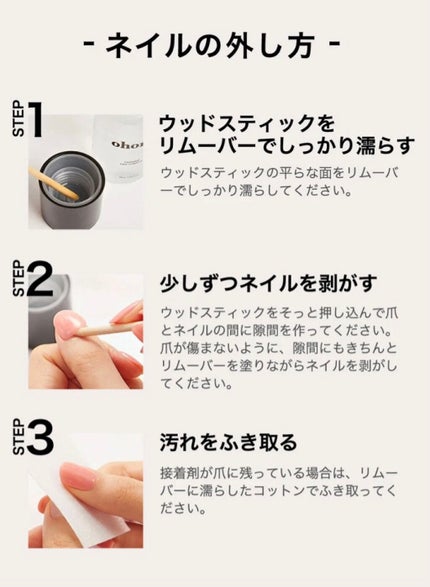 - ネイルの外し方 -

STEP 1

ohor

ウッドスティックをリムーバーでしっかり濡らす

ウッドスティックの平らな面をリムーバーでしっかり濡らしてください。

STEP 2

少しずつネイルを剥がす

ウッドスティックをそっと押し込んで爪とネイルの間に隙間を作ってください。爪が傷まないように、隙間にもきちんとリムーバーを塗りながらネイルを剥がしてください。

STEP 3

汚れをふき取る

接着剤が爪に残っている場合は、リムーバーに濡らしたコットンでふき取ってください。