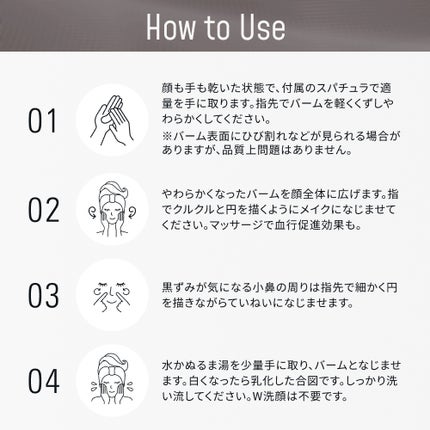 How to Use

01

顔も手も乾いた状態で、付属のスパチュラで適量を手に取ります。指先でバームを軽くくずしやわらかくしてください。
※バーム表面にひび割れなどが見られる場合がありますが、品質上問題はありません。

02

やわらかくなったバームを顔全体に広げます。指でクルクルと円を描くようにメイクになじませてください。マッサージで血行促進効果も。

03

黒ずみが気になる小鼻の周りは指先で細かく円を描きながらていねいになじませます。

04

水かぬるま湯を少量手に取り、バームとなじませます。白くなったら乳化した合図です。しっかり洗い流してください。W洗顔は不要です。