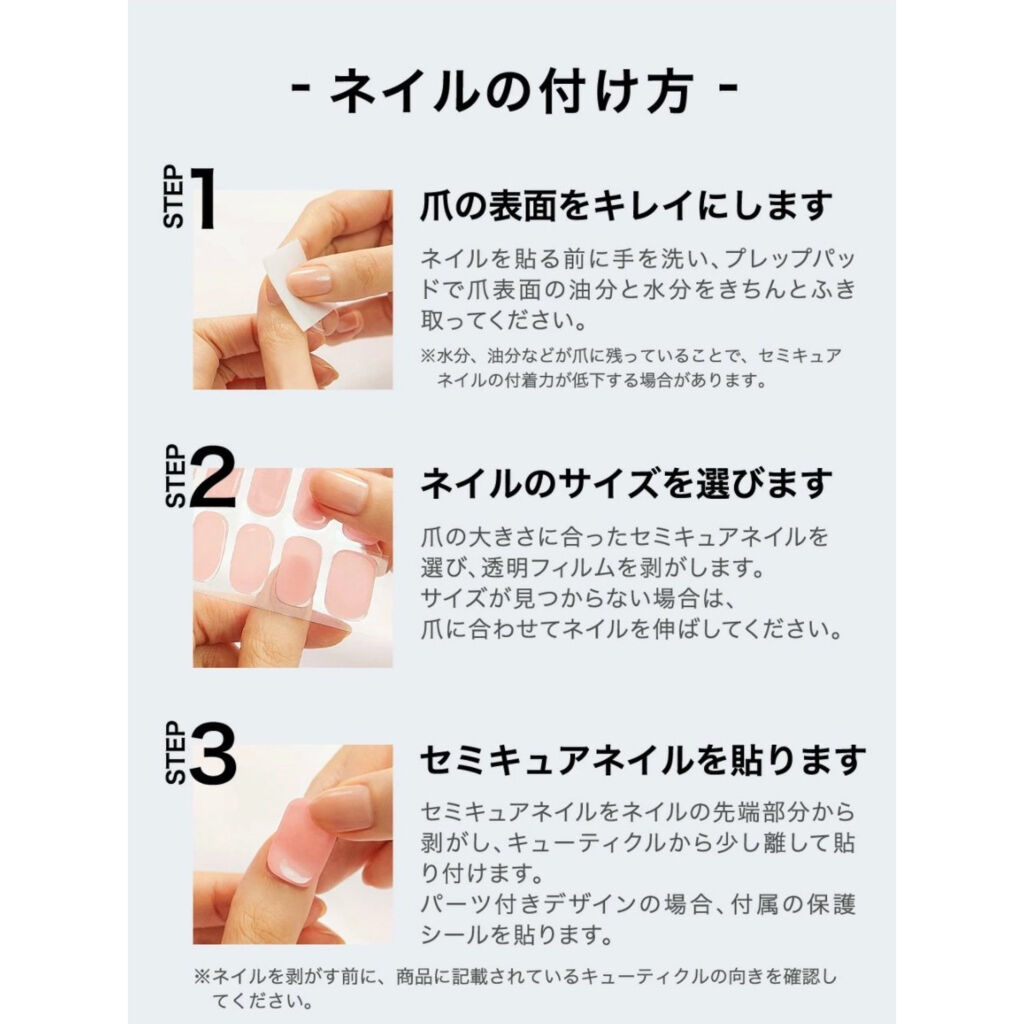 - ネイルの付け方 -

STEP 1

爪の表面をキレイにします

ネイルを貼る前に手を洗い、プレップパッドで爪表面の油分と水分をきちんとふき取ってください。

※水分、油分などが爪に残っていることで、セミキュアネイルの付着力が低下する場合があります。

STEP 2

ネイルのサイズを選びます

爪の大きさに合ったセミキュアネイルを選び、透明フィルムを剥がします。
サイズが見つからない場合は、
爪に合わせてネイルを伸ばしてください。

STEP 3

セミキュアネイルを貼ります

セミキュアネイルをネイルの先端部分から剥がし、キューティクルから少し離して貼り付けます。
パーツ付きデザインの場合、付属の保護シールを貼ります。

※ネイルを剥がす前に、商品に記載されているキューティクルの向きを確認してください。