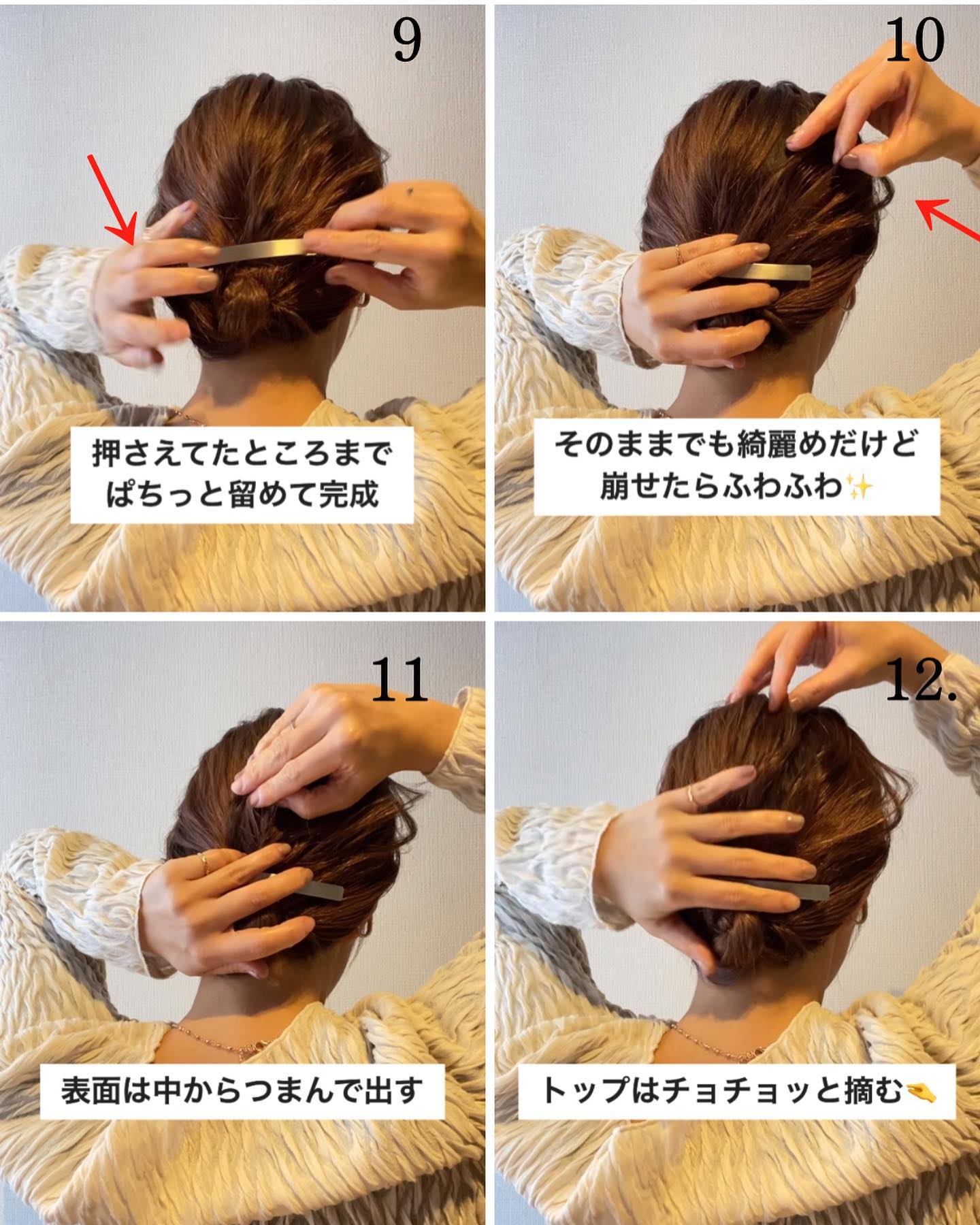 9

押さえてたところまで
ぱちっと留めて完成

10

そのままでも綺麗めだけど
崩せたらふわふわ✨

11

表面は中からつまんで出す

12.

トップはチョチョッと摘む🤏