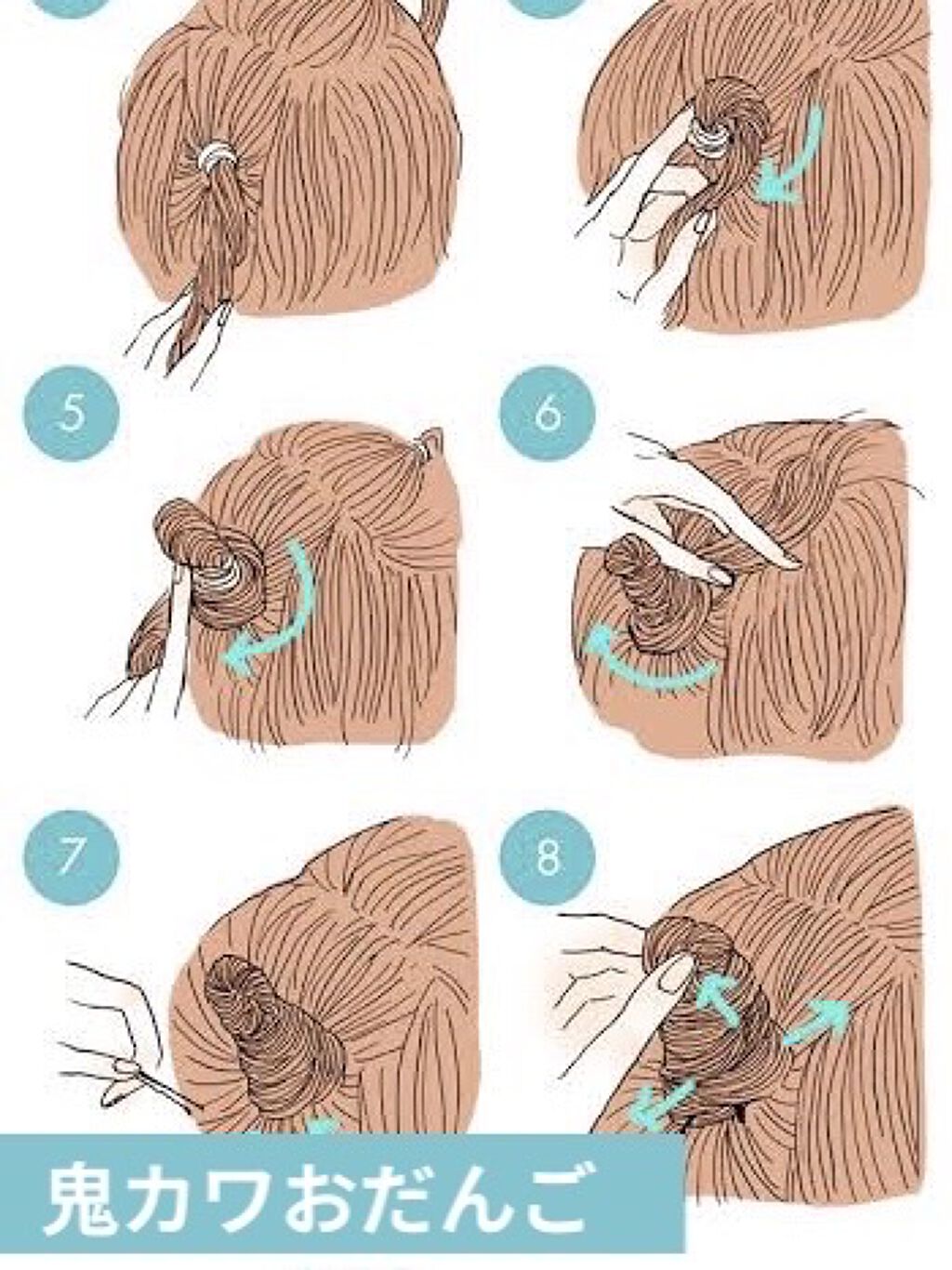 5

6

7

8

鬼カワおだんご