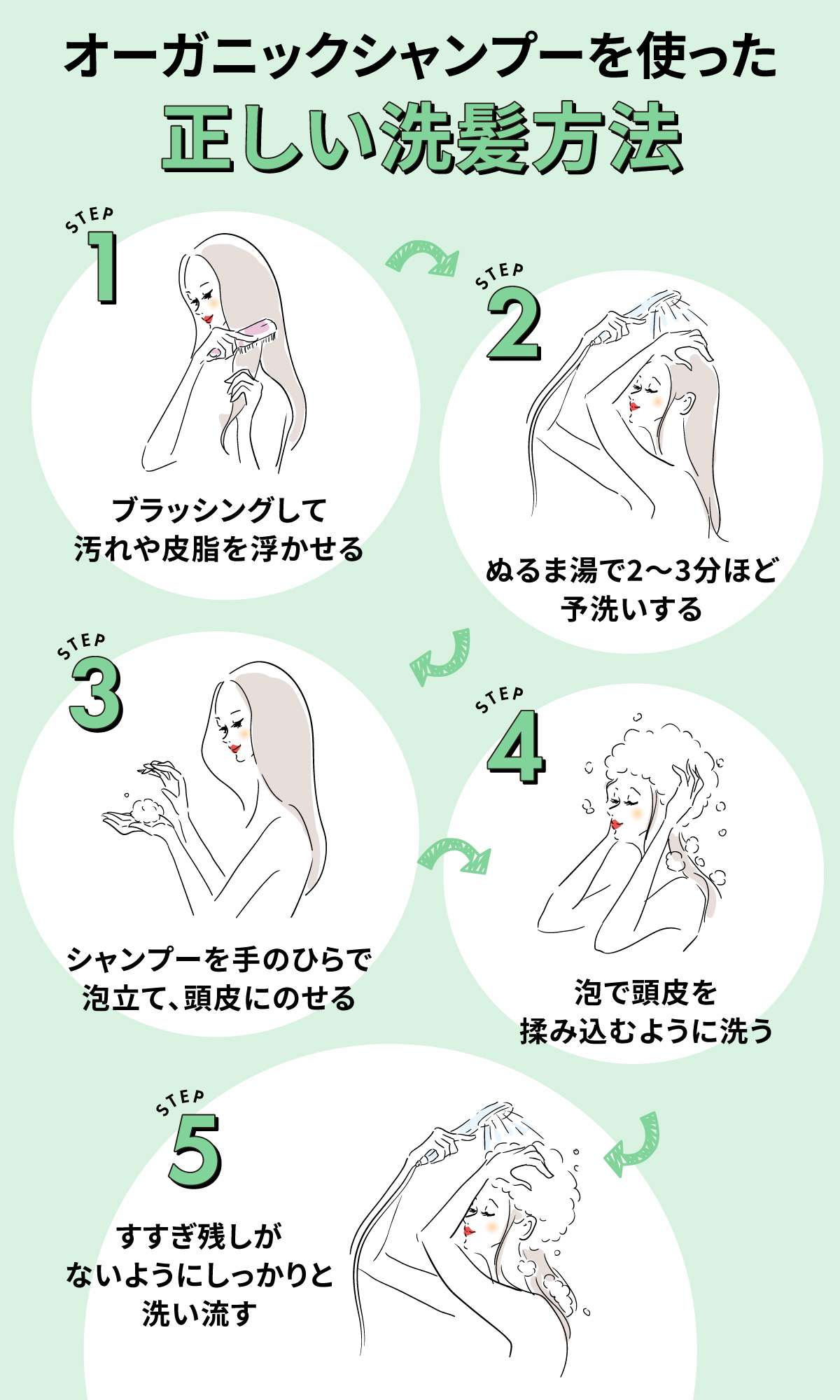 オーガニックシャンプーを使った
正しい洗髪方法

STEP
1

ブラッシングして
汚れや皮脂を浮かせる

STEP
2

ぬるま湯で2〜3分ほど
予洗いする

STEP
3

シャンプーを手のひらで
泡立て、頭皮にのせる

STEP
4

泡で頭皮を
揉み込むように洗う

STEP
5

すすぎ残しが
ないようにしっかりと
洗い流す