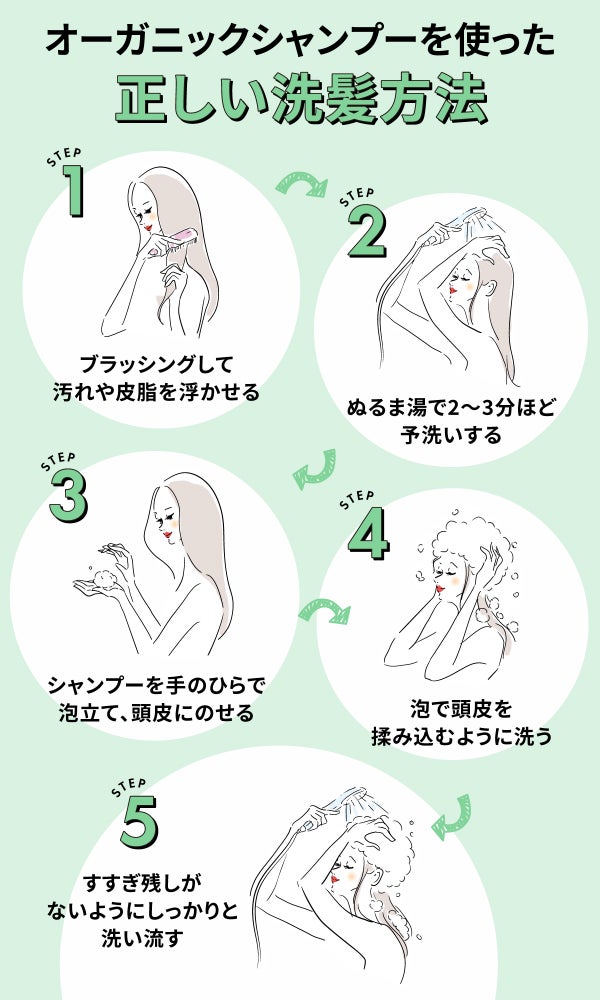 オーガニックシャンプーを使った
正しい洗髪方法

STEP
1
ブラッシングして
汚れや皮脂を浮かせる

STEP
2
ぬるま湯で2〜3分ほど
予洗いする

STEP
3
シャンプーを手のひらで
泡立て、頭皮にのせる

STEP
4
泡で頭皮を
揉み込むように洗う

STEP
5
すすぎ残しが
ないようにしっかりと
洗い流す