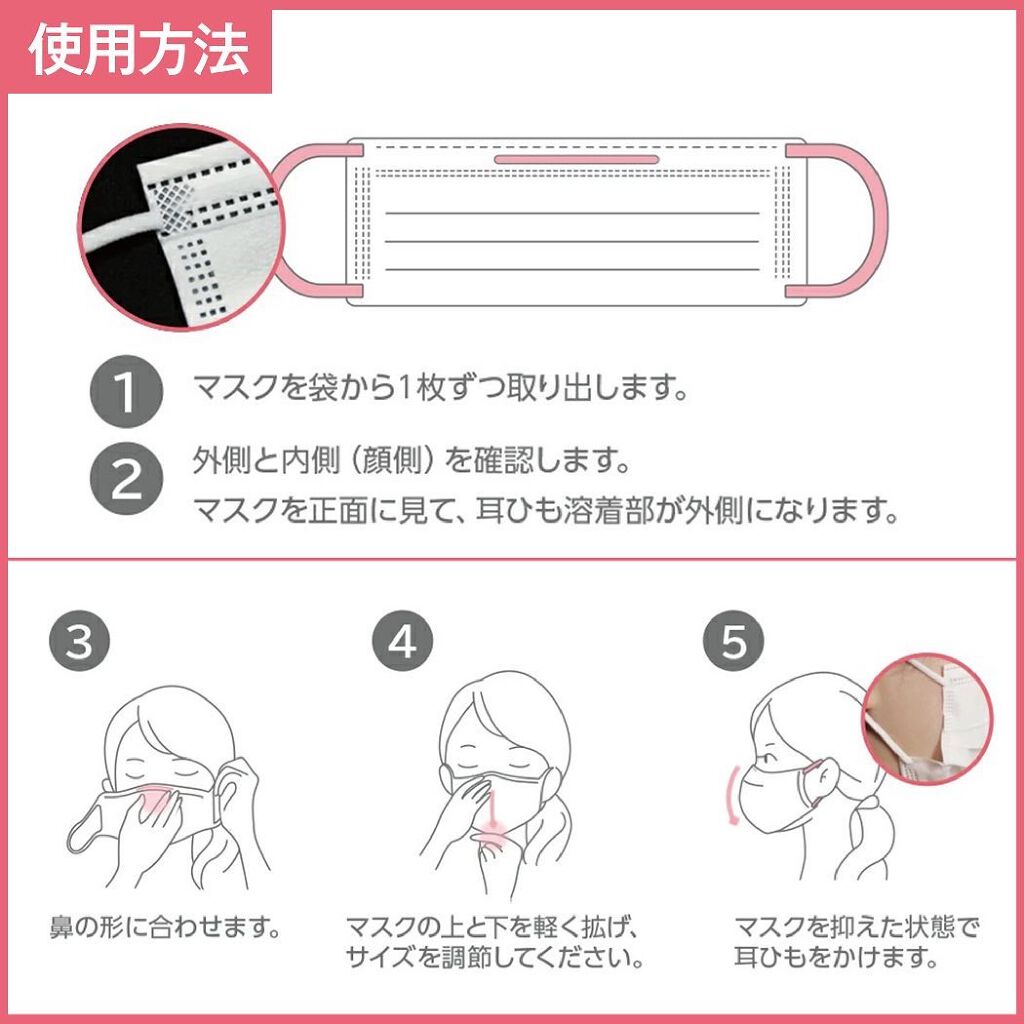 使用方法

1 マスクを袋から1枚ずつ取り出します。

2 外側と内側（顔側）を確認します。
マスクを正面に見て、耳ひも溶着部が外側になります。

3

鼻の形に合わせます。

4

マスクの上と下を軽く拡げ、サイズを調節してください。

5

マスクを抑えた状態で耳ひもをかけます。