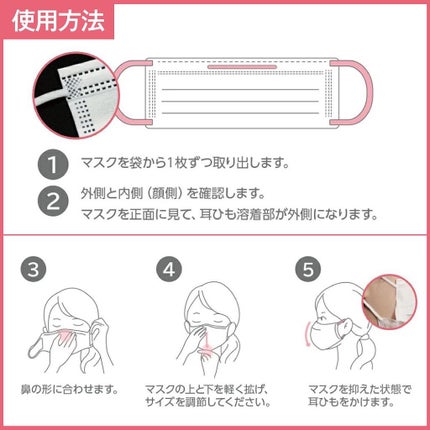 使用方法

1 マスクを袋から1枚ずつ取り出します。

2 外側と内側（顔側）を確認します。
マスクを正面に見て、耳ひも溶着部が外側になります。

3
鼻の形に合わせます。

4
マスクの上と下を軽く拡げ、サイズを調節してください。

5
マスクを抑えた状態で耳ひもをかけます。