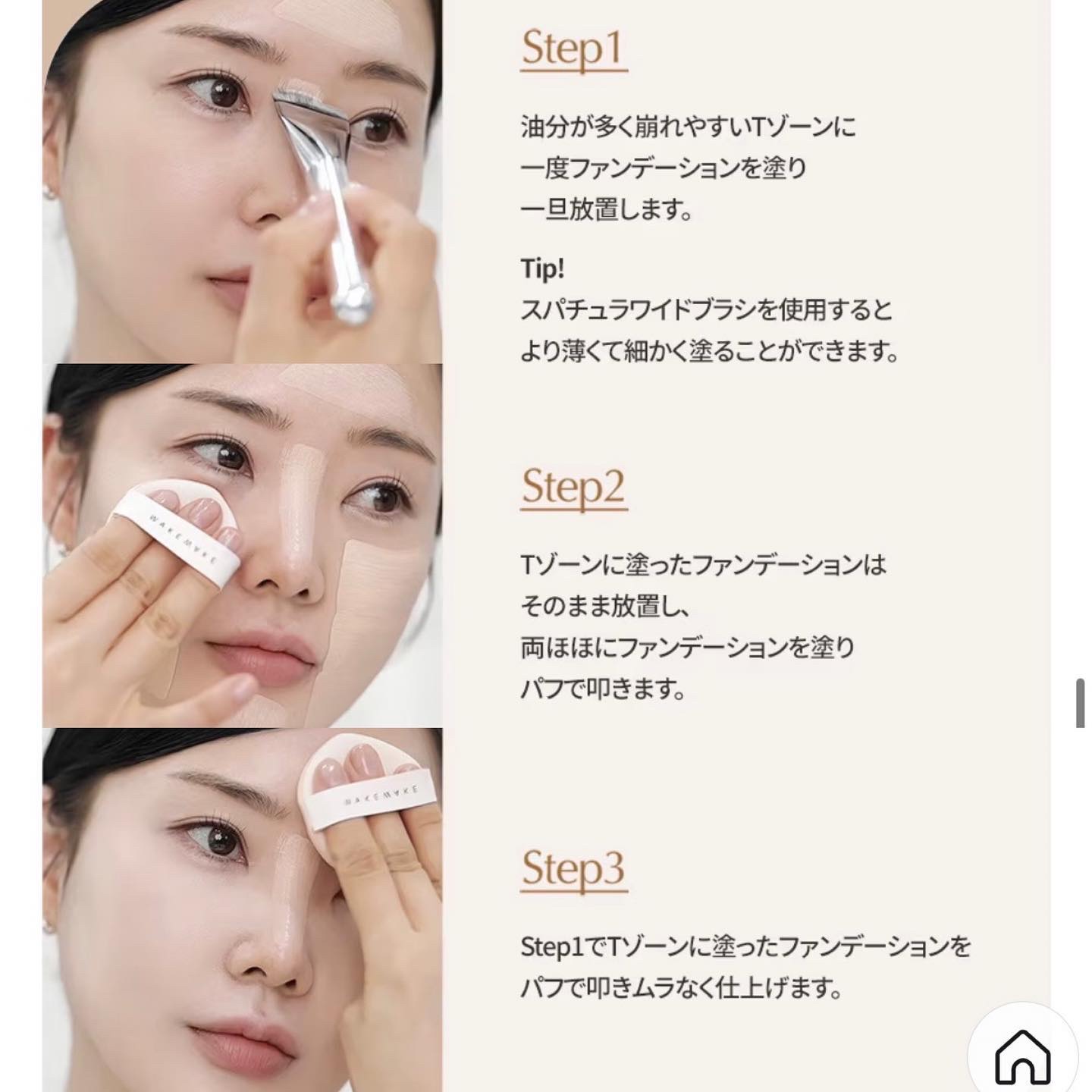 Step1

油分が多く崩れやすいTゾーンに
一度ファンデーションを塗り
一旦放置します。

Tip!
スパチュラワイドブラシを使用すると
より薄くて細かく塗ることができます。

WAKEMAKE

Step2

Tゾーンに塗ったファンデーションは
そのまま放置し、
両ほほにファンデーションを塗り
パフで叩きます。

WAKEMAKE

Step3

Step1でTゾーンに塗ったファンデーションを
パフで叩きムラなく仕上げます。