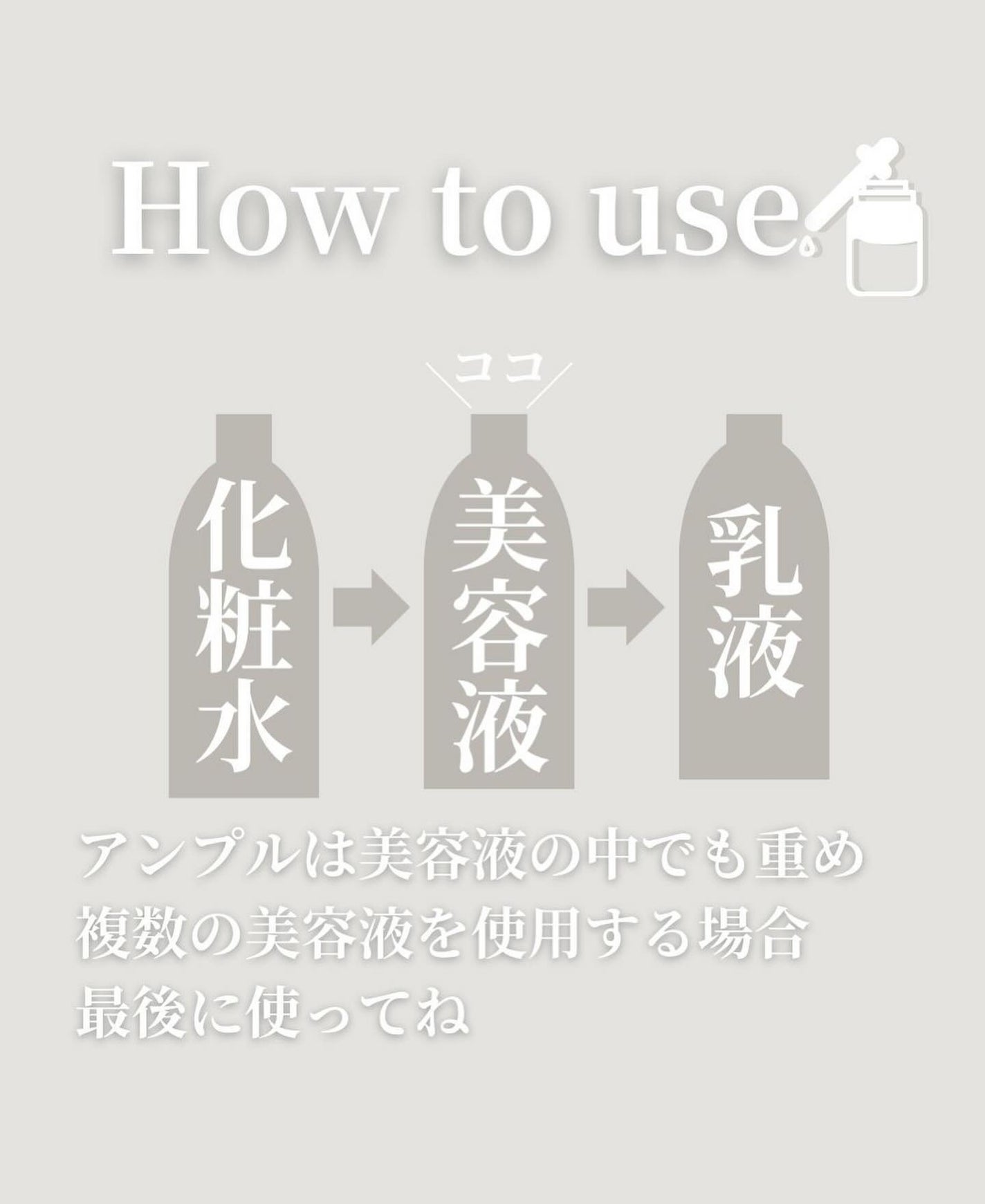 How to use

ココ

化粧水

美容液

乳液

アンプルは美容液の中でも重め
複数の美容液を使用する場合
最後に使ってね