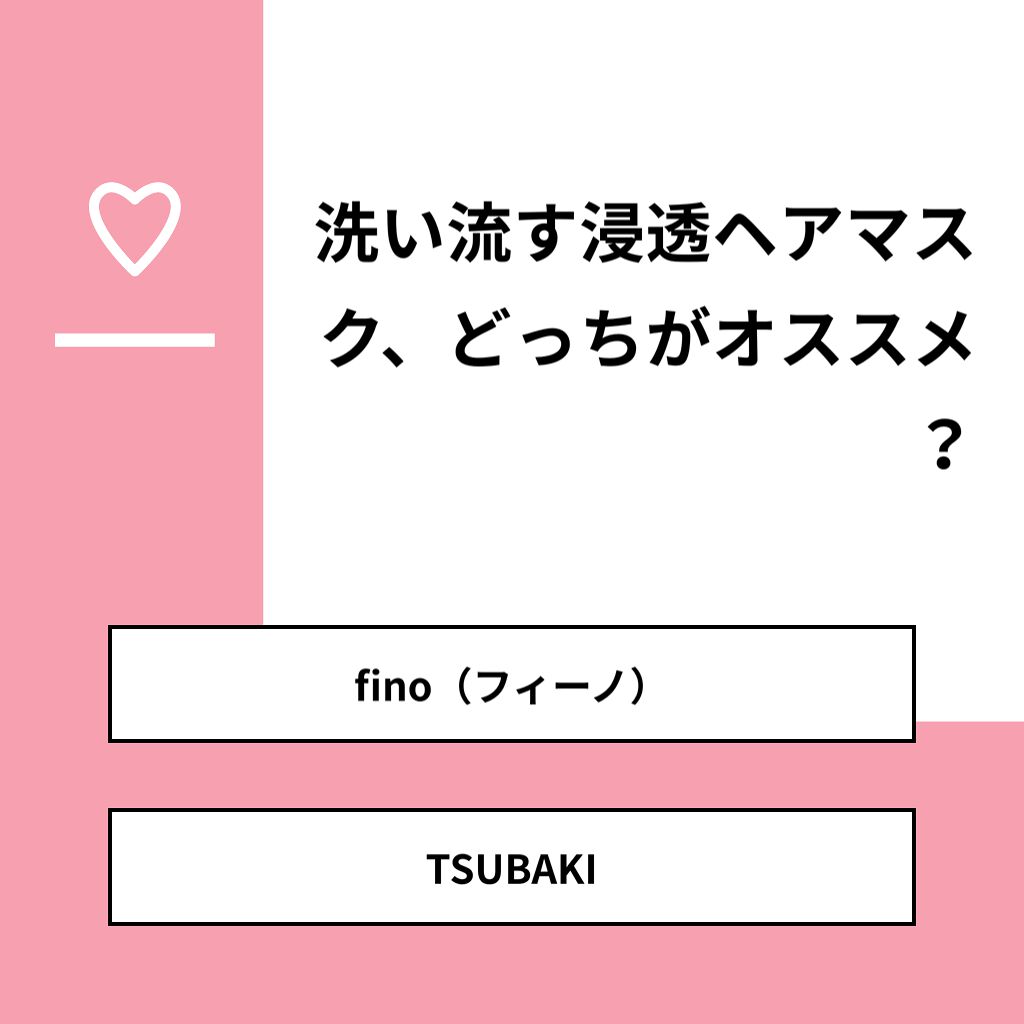 洗い流す浸透ヘアマスク、どっちがオススメ？

fino（フィーノ）

TSUBAKI