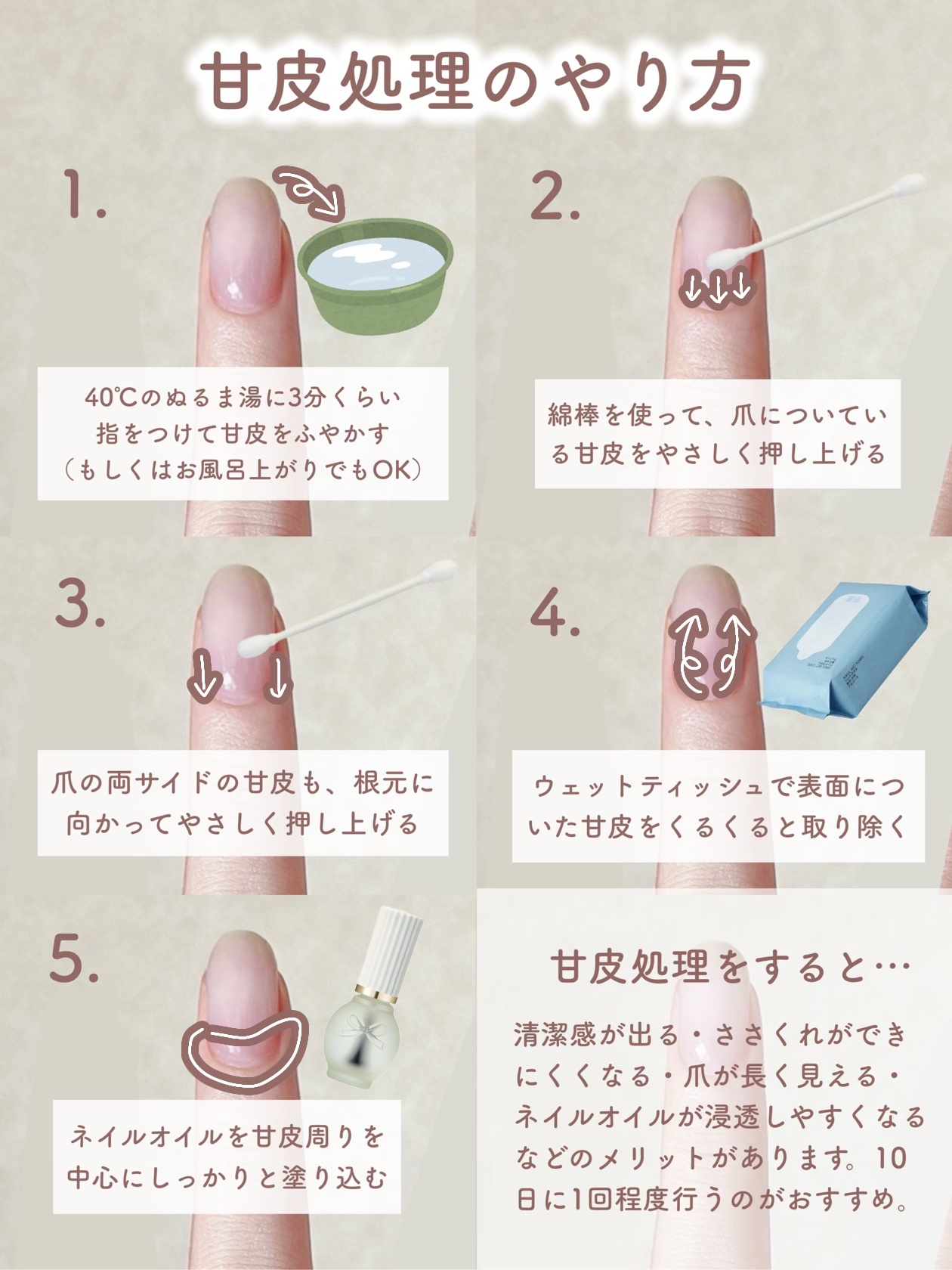 甘皮処理のやり方

1.

40℃のぬるま湯に3分くらい指をつけて甘皮をふやかす（もしくはお風呂上がりでもOK）

2.

綿棒を使って、爪についている甘皮をやさしく押し上げる

3.

爪の両サイドの甘皮も、根元に向かってやさしく押し上げる

4.

ウェットティッシュで表面についた甘皮をくるくると取り除く

5.

ネイルオイルを甘皮周りを中心にしっかりと塗り込む

甘皮処理をすると…

清潔感が出る・ささくれができにくくなる・爪が長く見える・ネイルオイルが浸透しやすくなるなどのメリットがあります。10日に1回程度行うのがおすすめ。