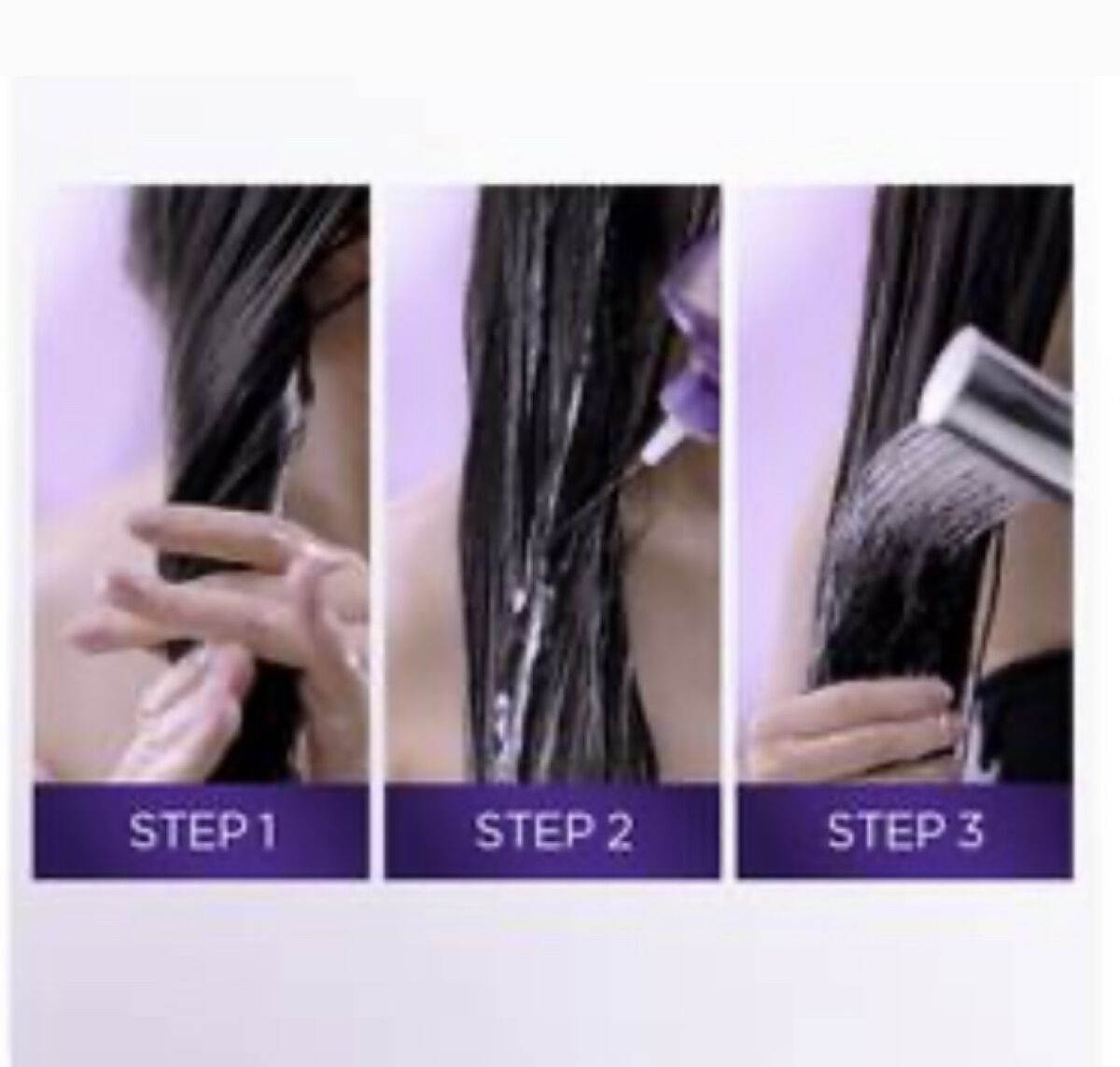 STEP 1

STEP 2

STEP 3