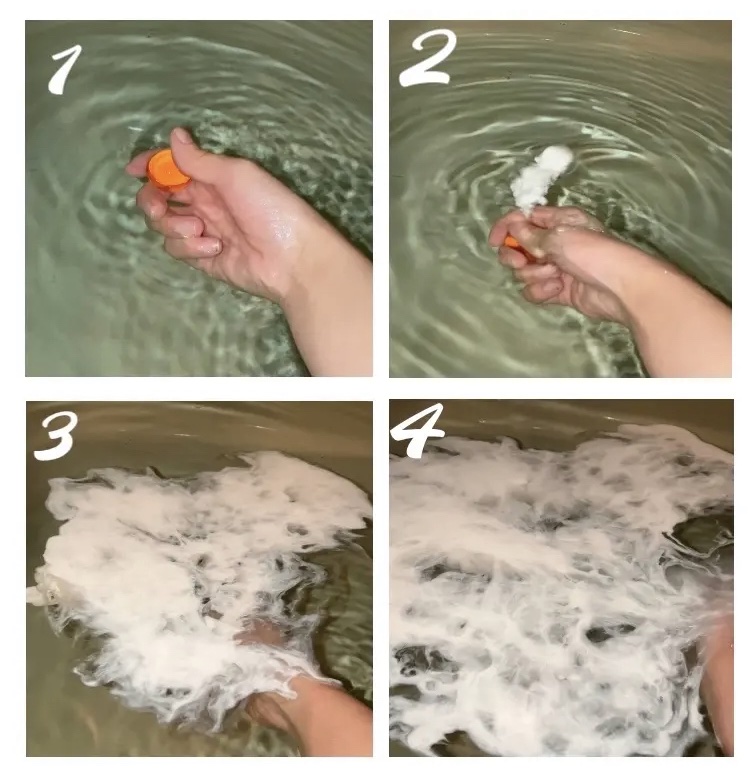 1

2

3

4