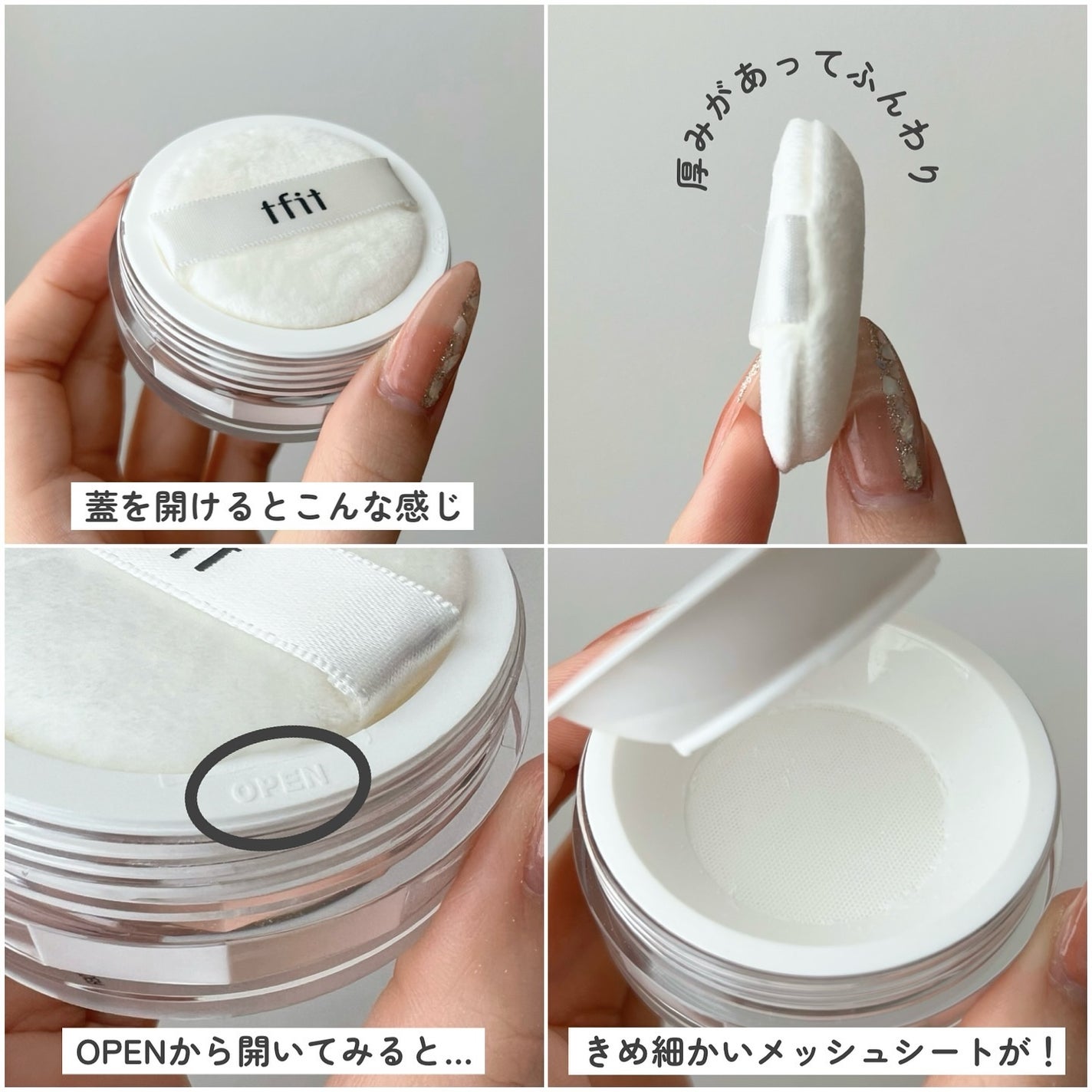 tfit

蓋を開けるとこんな感じ

厚みがあってふんわり

OPEN

OPENから開いてみると…

きめ細かいメッシュシートが！