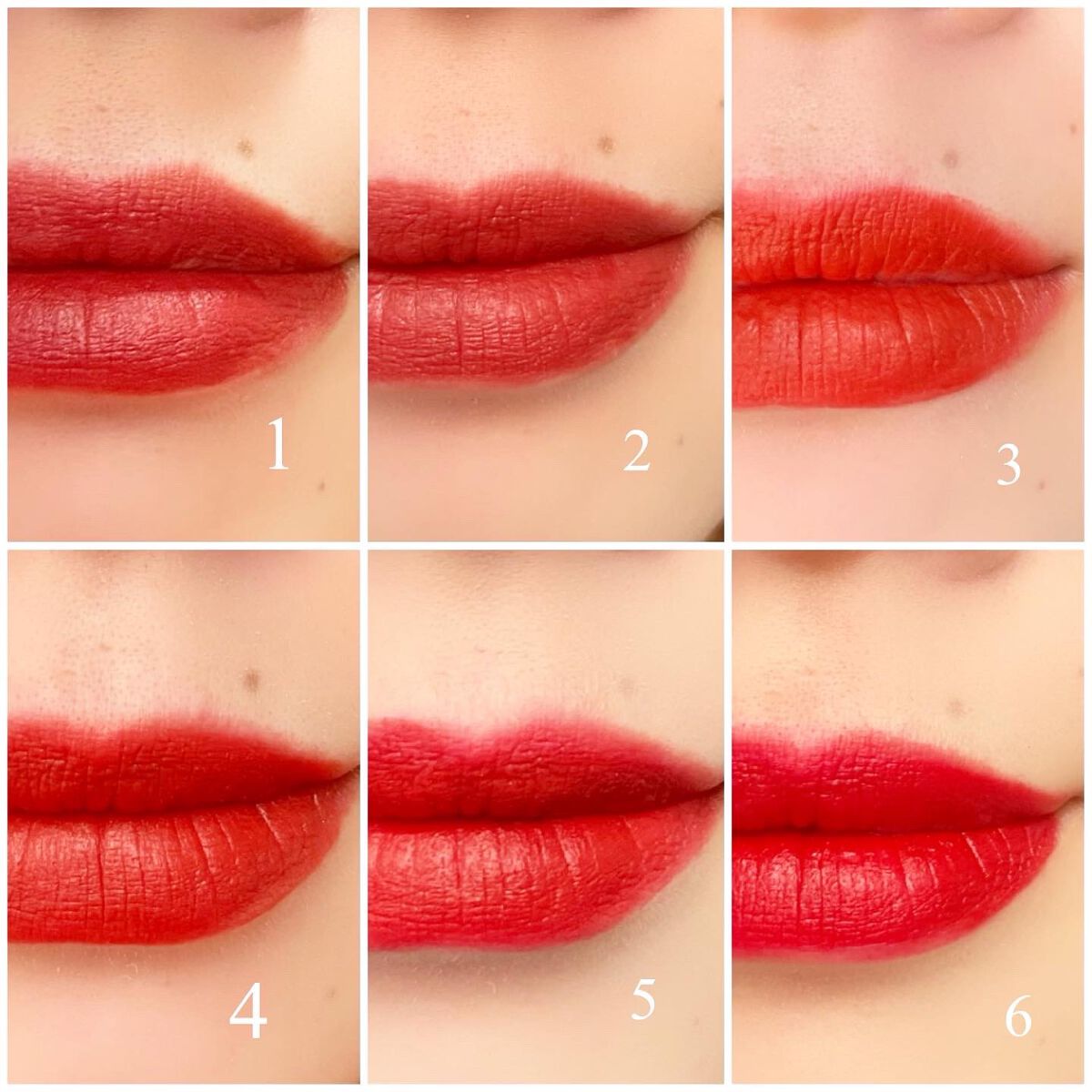 1

2

3

4

5

6