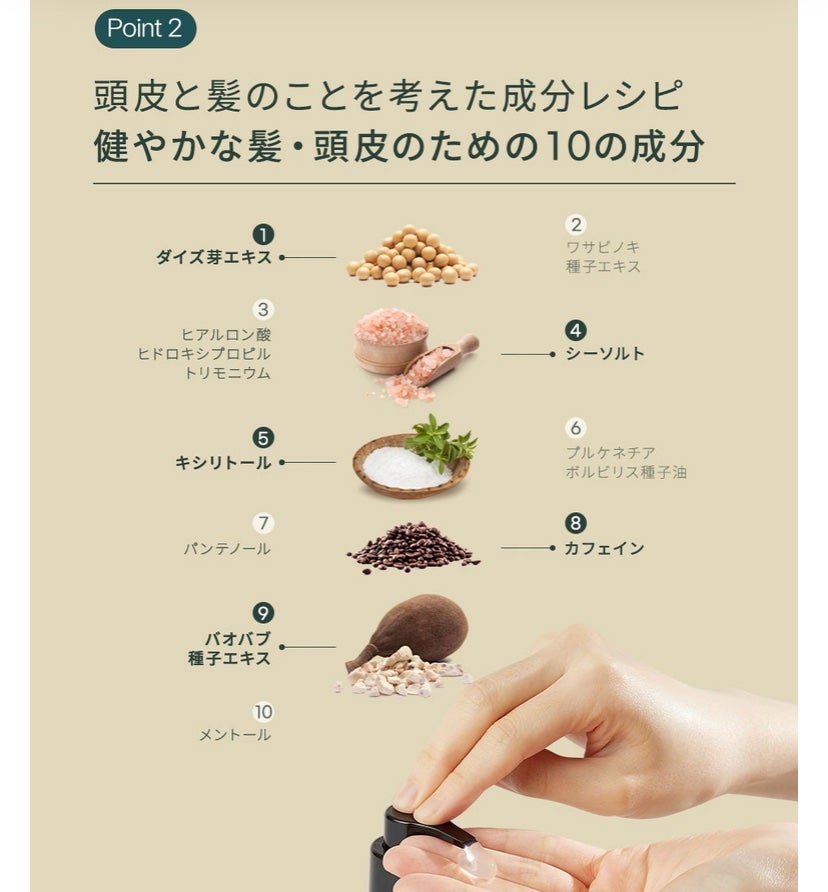 Point 2

頭皮と髪のことを考えた成分レシピ
健やかな髪・頭皮のための10の成分

1
ダイズ芽エキス

2
ワサビノキ
種子エキス

3
ヒアルロン酸
ヒドロキシプロピル
トリモニウム

4
シーソルト

5
キシリトール

6
プルケネチア
ボルビリス種子油

7
パンテノール

8
カフェイン

9
バオバブ
種子エキス

10
メントール