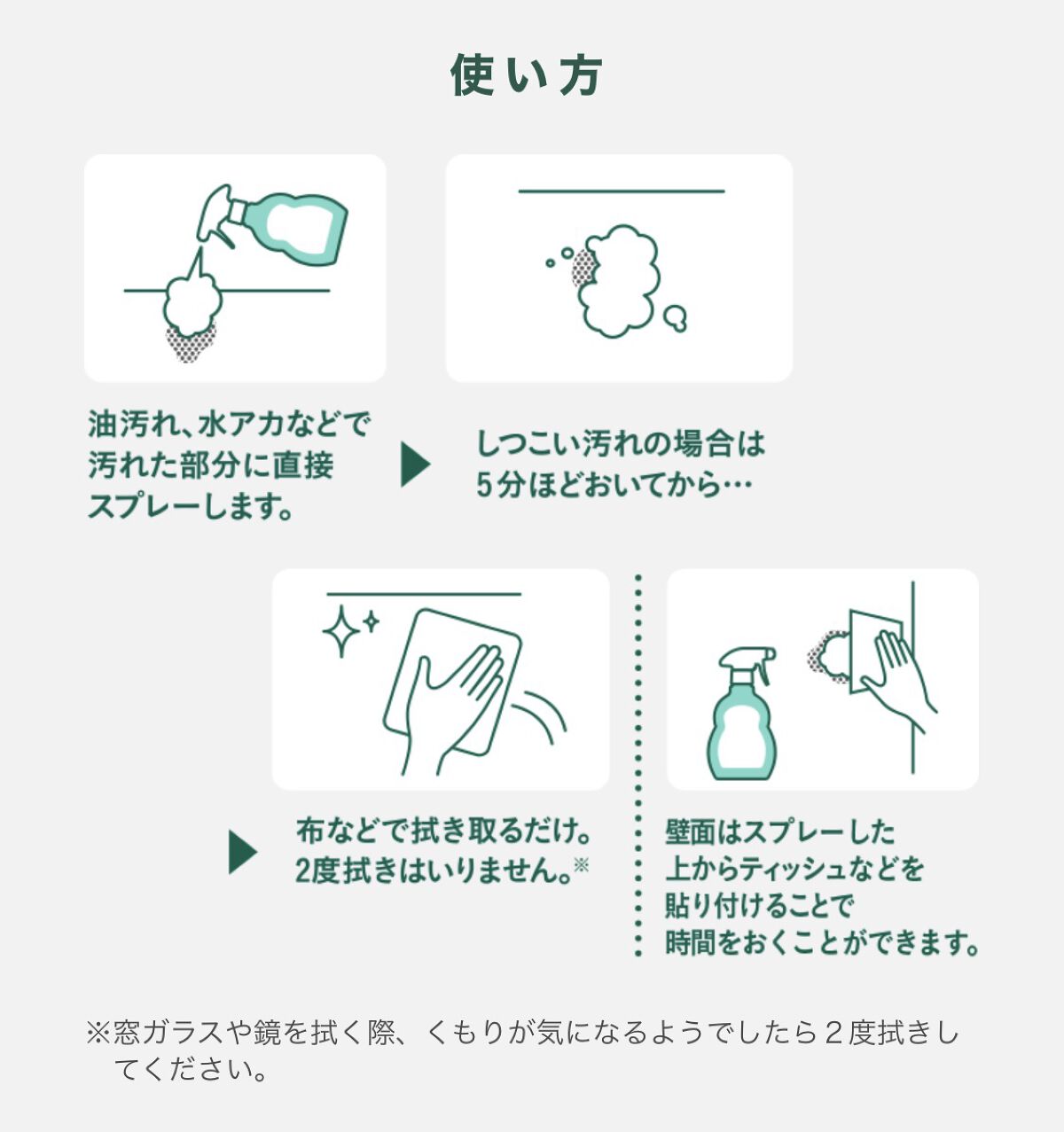 使い方

油汚れ、水アカなどで汚れた部分に直接スプレーします。

しつこい汚れの場合は5分ほどおいてから…

布などで拭き取るだけ。2度拭きはいりません。※

壁面はスプレーした上からティッシュなどを貼り付けることで時間をおくことができます。

※窓ガラスや鏡を拭く際、くもりが気になるようでしたら２度拭きしてください。