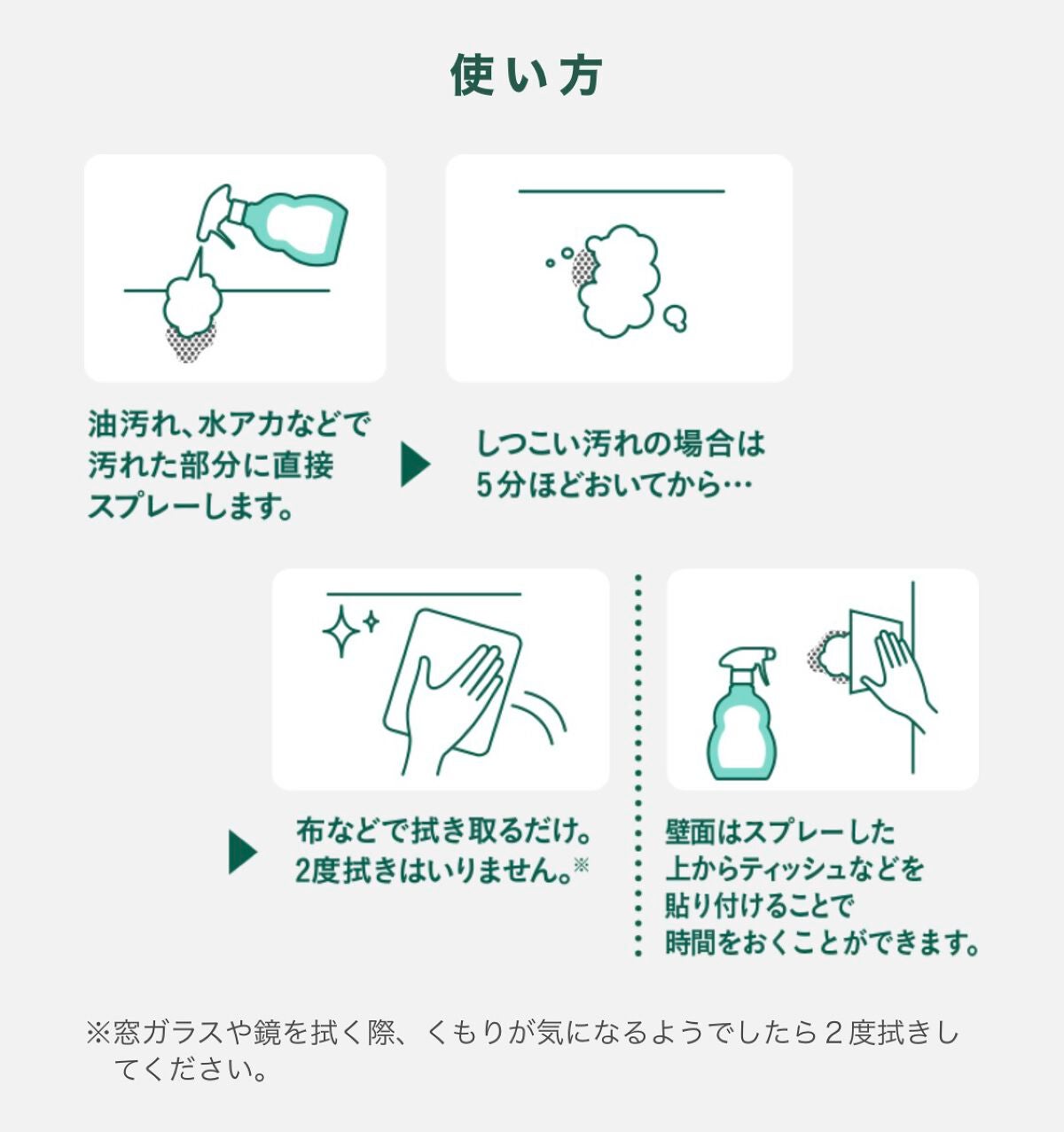 使い方

油汚れ、水アカなどで汚れた部分に直接スプレーします。

しつこい汚れの場合は5分ほどおいてから…

布などで拭き取るだけ。2度拭きはいりません。※

壁面はスプレーした上からティッシュなどを貼り付けることで時間をおくことができます。

※窓ガラスや鏡を拭く際、くもりが気になるようでしたら２度拭きしてください。