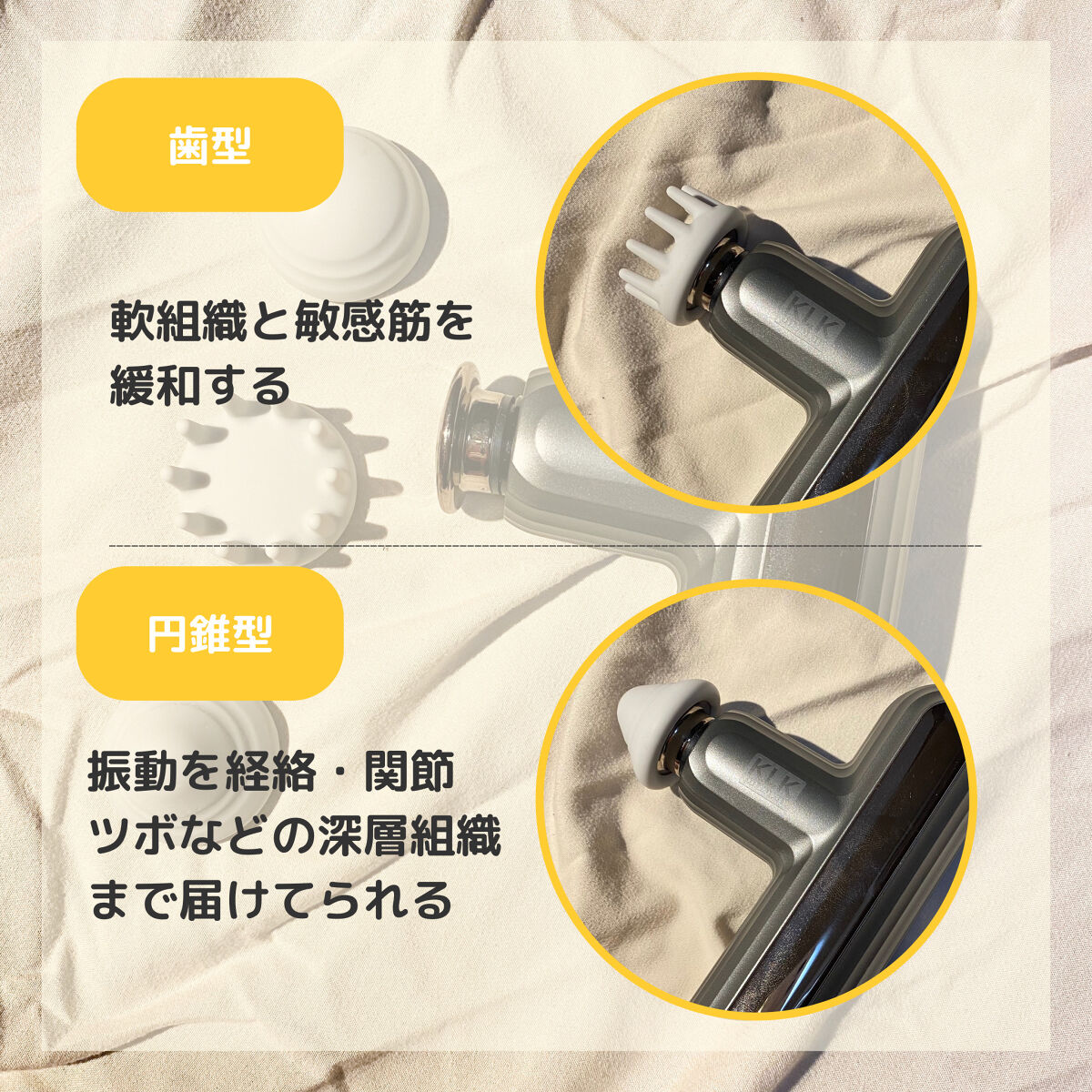 歯型

軟組織と敏感筋を緩和する

KLK

円錐型

振動を経絡・関節ツボなどの深層組織まで届けてられる

KLK