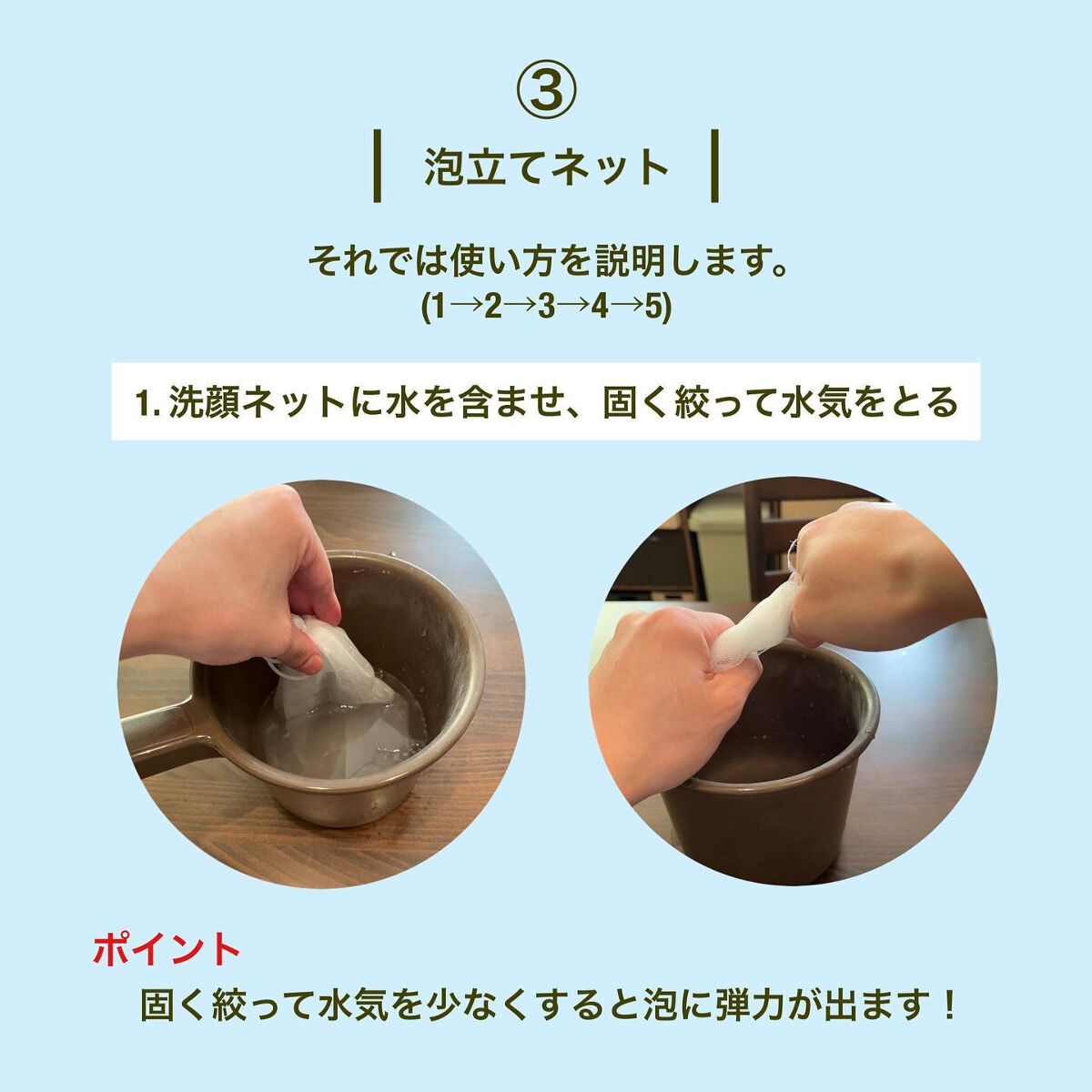 ③

泡立てネット

それでは使い方を説明します。
(1→2→3→4→5)

1. 洗顔ネットに水を含ませ、固く絞って水気をとる

ポイント
固く絞って水気を少なくすると泡に弾力が出ます！