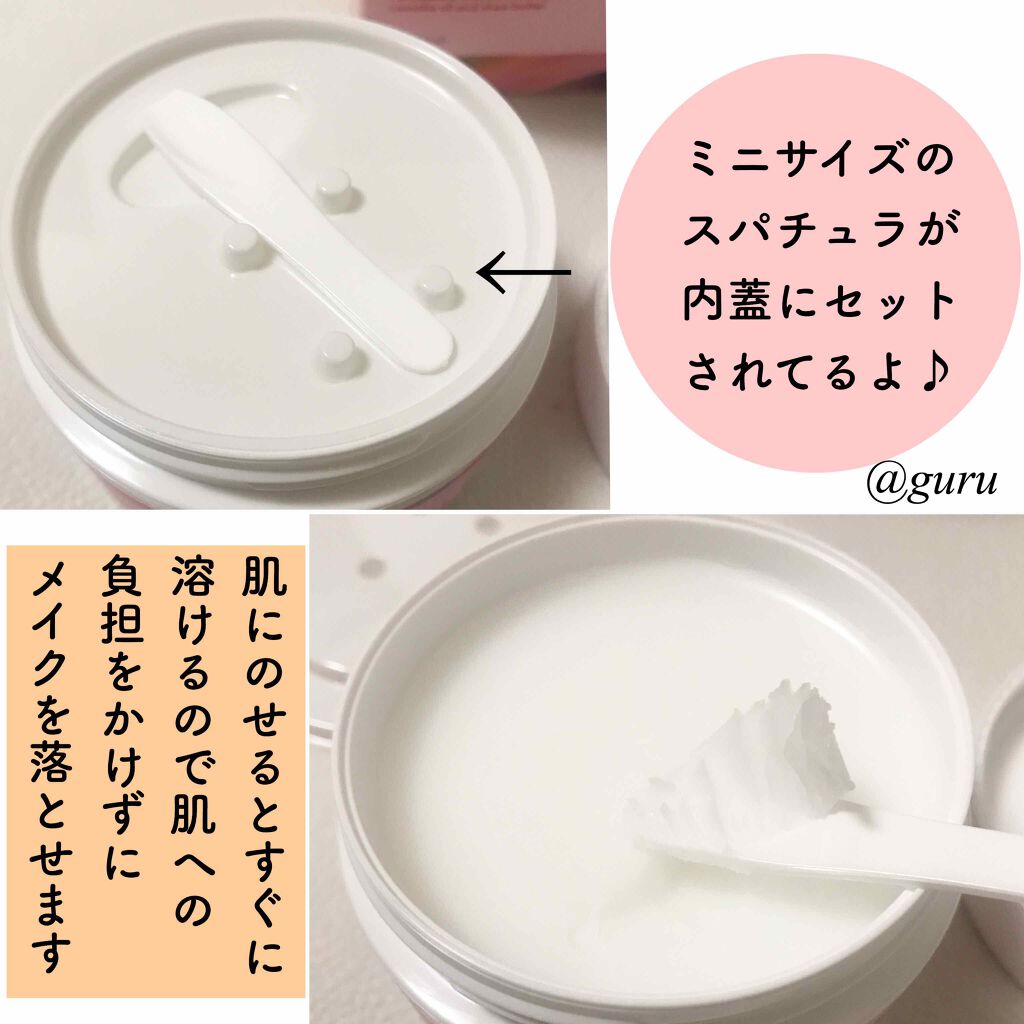 ミニサイズの
スパチュラが
内蓋にセット
されてるよ♪

@guru

肌にのせるとすぐに
溶けるので肌への
負担をかけずに
メイクを落とせます