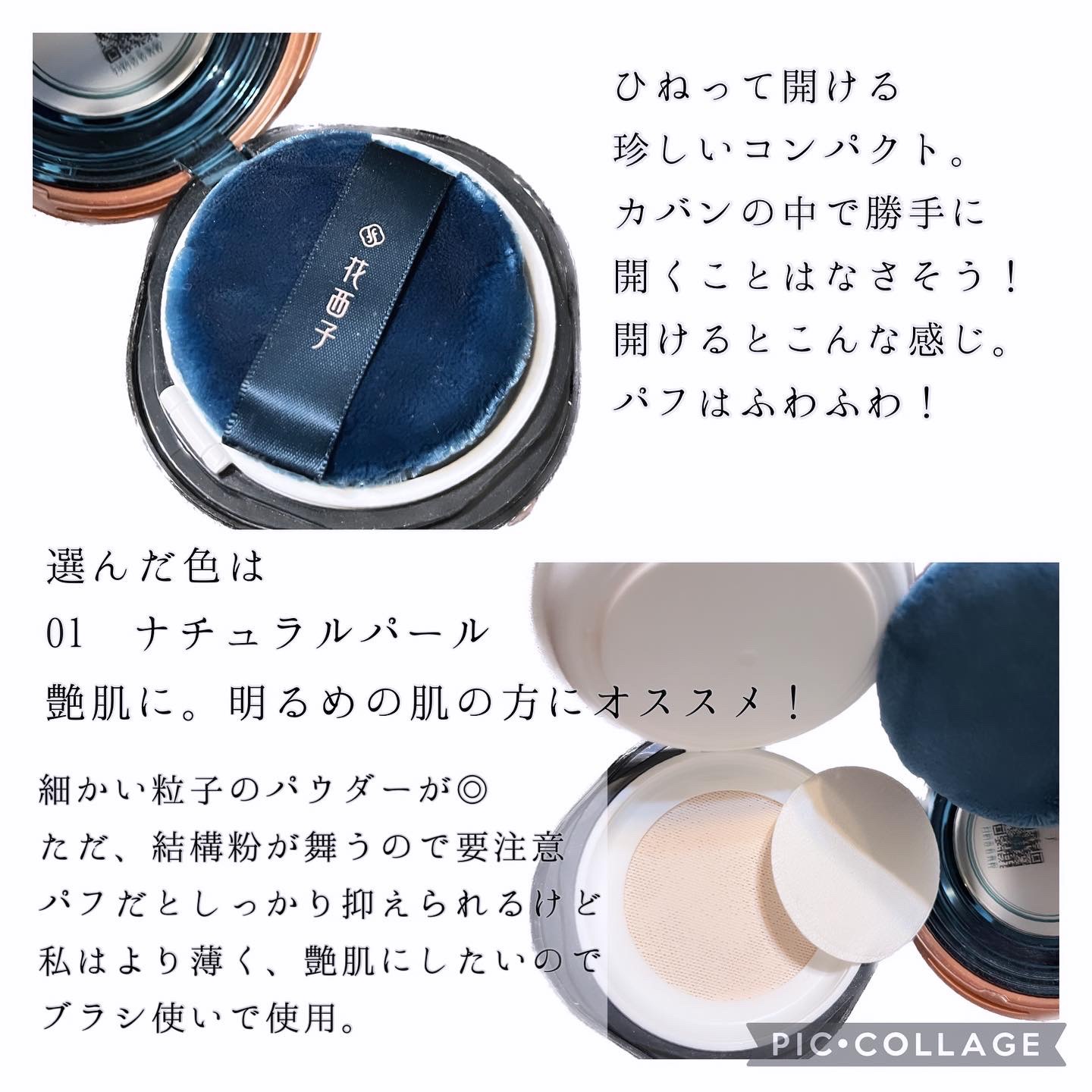 花西子

ひねって開ける
珍しいコンパクト。
カバンの中で勝手に
開くことはなさそう！
開けるとこんな感じ。
パフはふわふわ！

選んだ色は
01　ナチュラルパール
艶肌に。明るめの肌の方にオススメ！

細かい粒子のパウダーが◎
ただ、結構粉が舞うので要注意
パフだとしっかり抑えられるけど
私はより薄く、艶肌にしたいので
ブラシ使いで使用。

PIC•COLLAGE