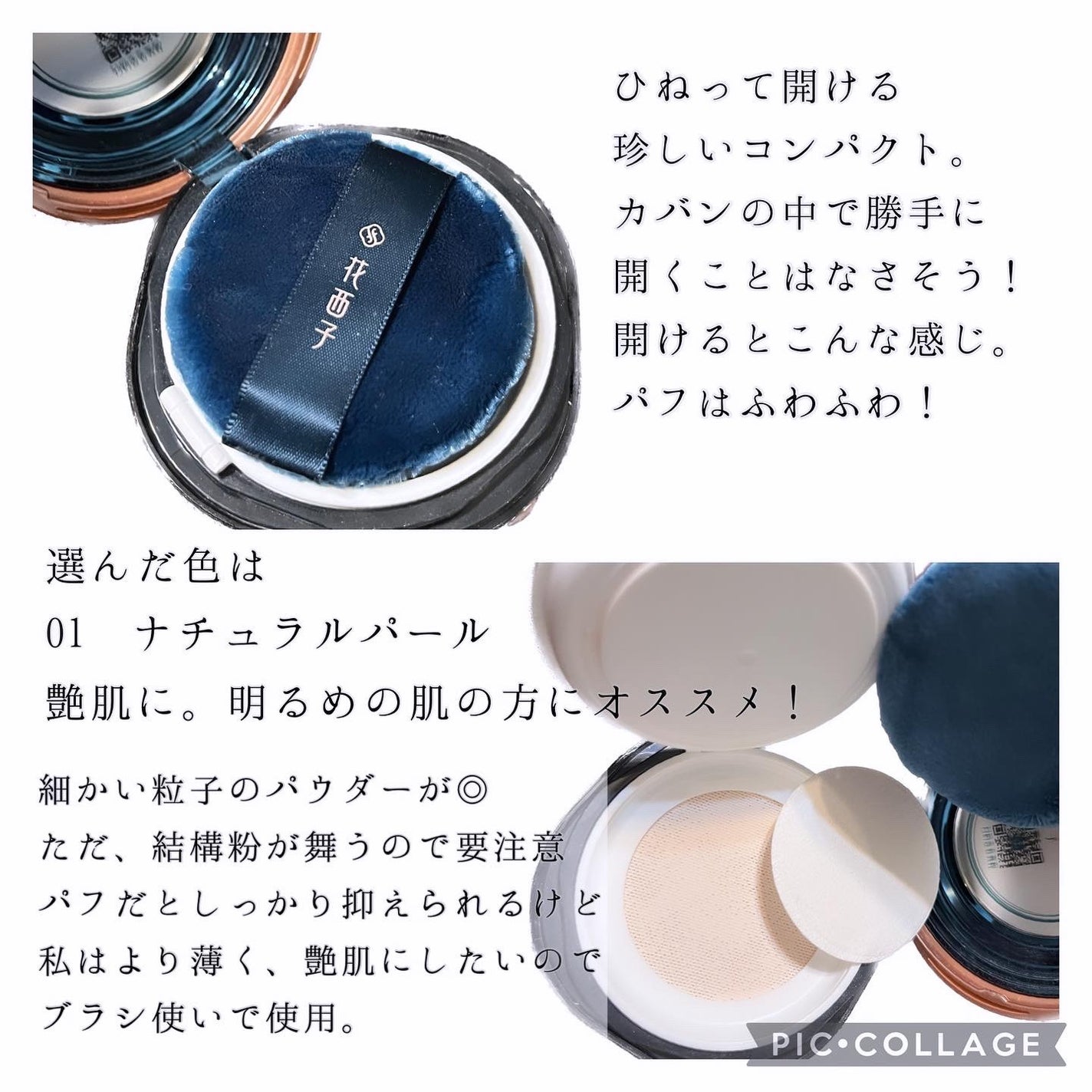 花西子

ひねって開ける
珍しいコンパクト。
カバンの中で勝手に
開くことはなさそう！
開けるとこんな感じ。
パフはふわふわ！

選んだ色は
01　ナチュラルパール
艶肌に。明るめの肌の方にオススメ！

細かい粒子のパウダーが◎
ただ、結構粉が舞うので要注意
パフだとしっかり抑えられるけど
私はより薄く、艶肌にしたいので
ブラシ使いで使用。

PIC•COLLAGE