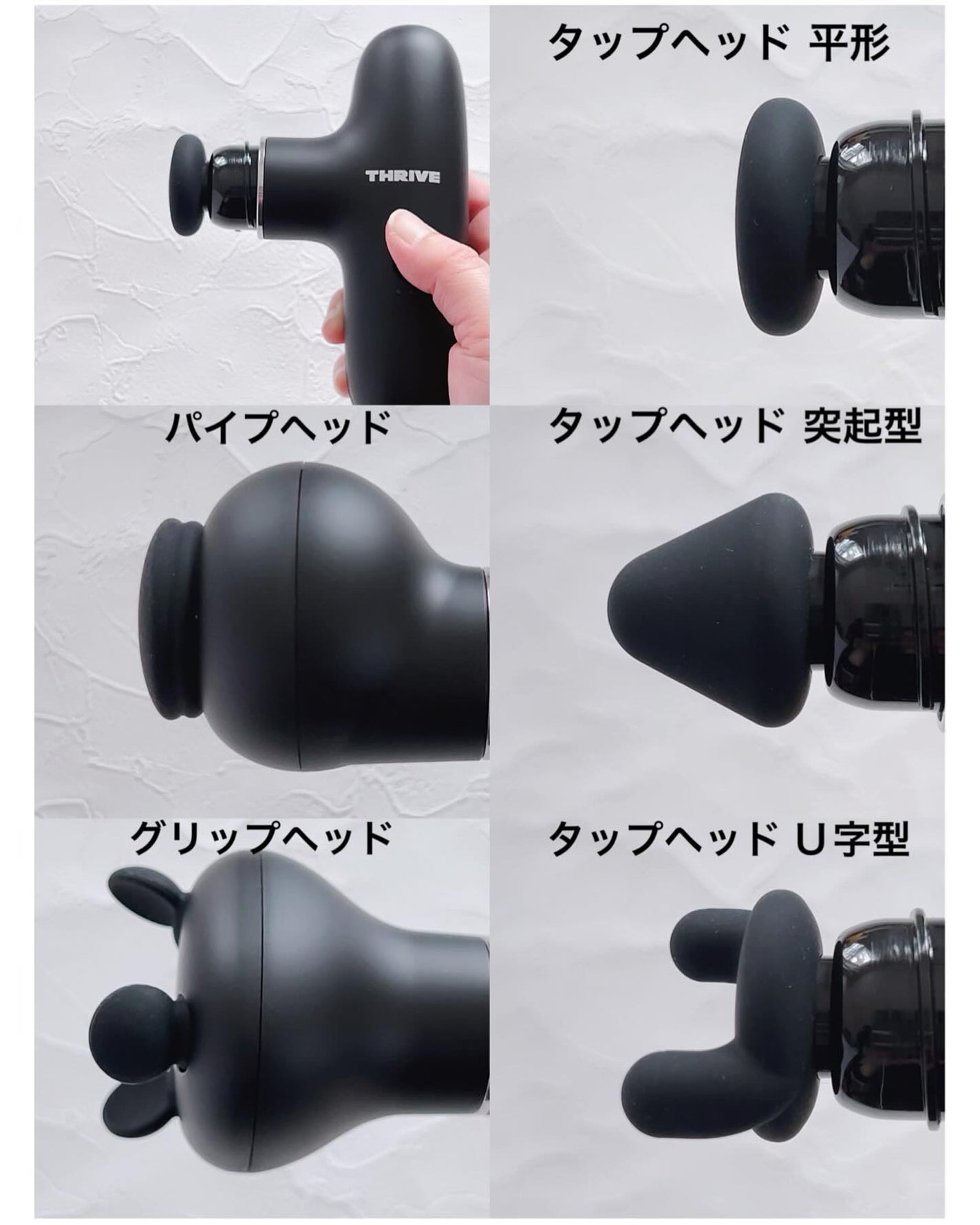 THRIVE

タップヘッド 平形

パイプヘッド

タップヘッド 突起型

グリップヘッド

タップヘッド U字型