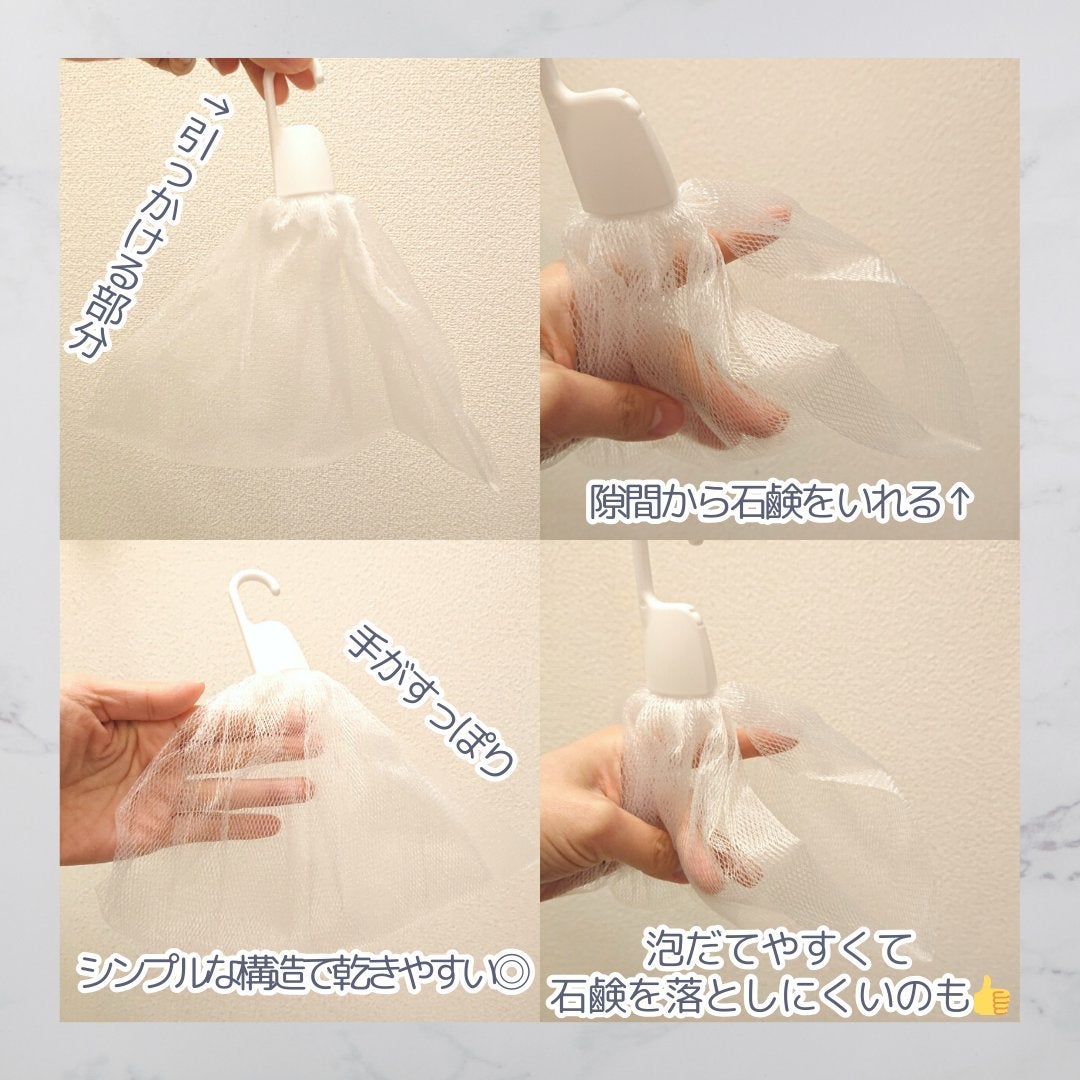 ↑引っかける部分

隙間から石鹸をいれる↑

手がすっぽり

シンプルな構造で乾きやすい◎

泡だてやすくて
石鹸を落としにくいのも👍